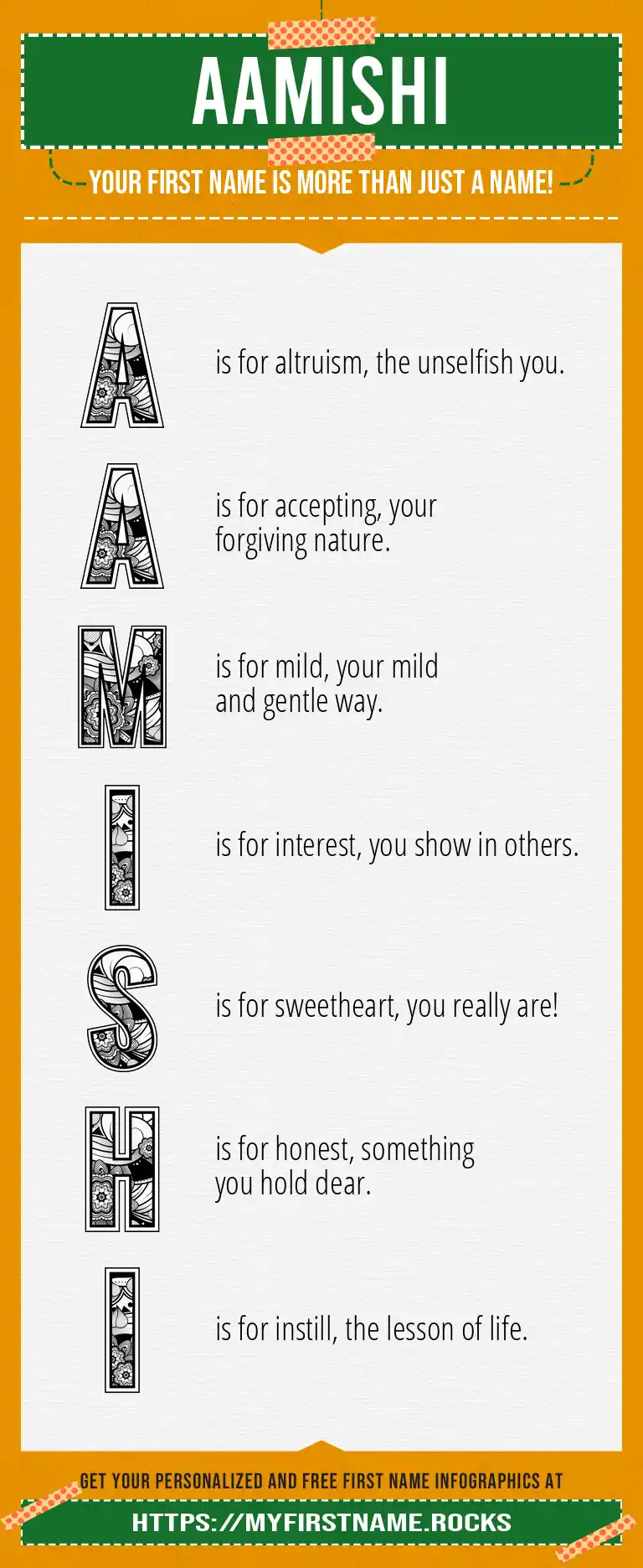 AAMISHI

YOUR FIRST NAME IS MORE THAN JUST A NAME!

A is for altruism, the unselfish you.

A is for accepting, your forgiving nature.

M is for mild, your mild and gentle way.

I is for interest, you show in others.

S is for sweetheart, you really are!

H is for honest, something you hold dear.

I is for instill, the lesson of life.

GET YOUR PERSONALIZED AND FREE FIRST NAME INFOGRAPHICS AT

HTTPS://MYFIRSTNAME.ROCKS