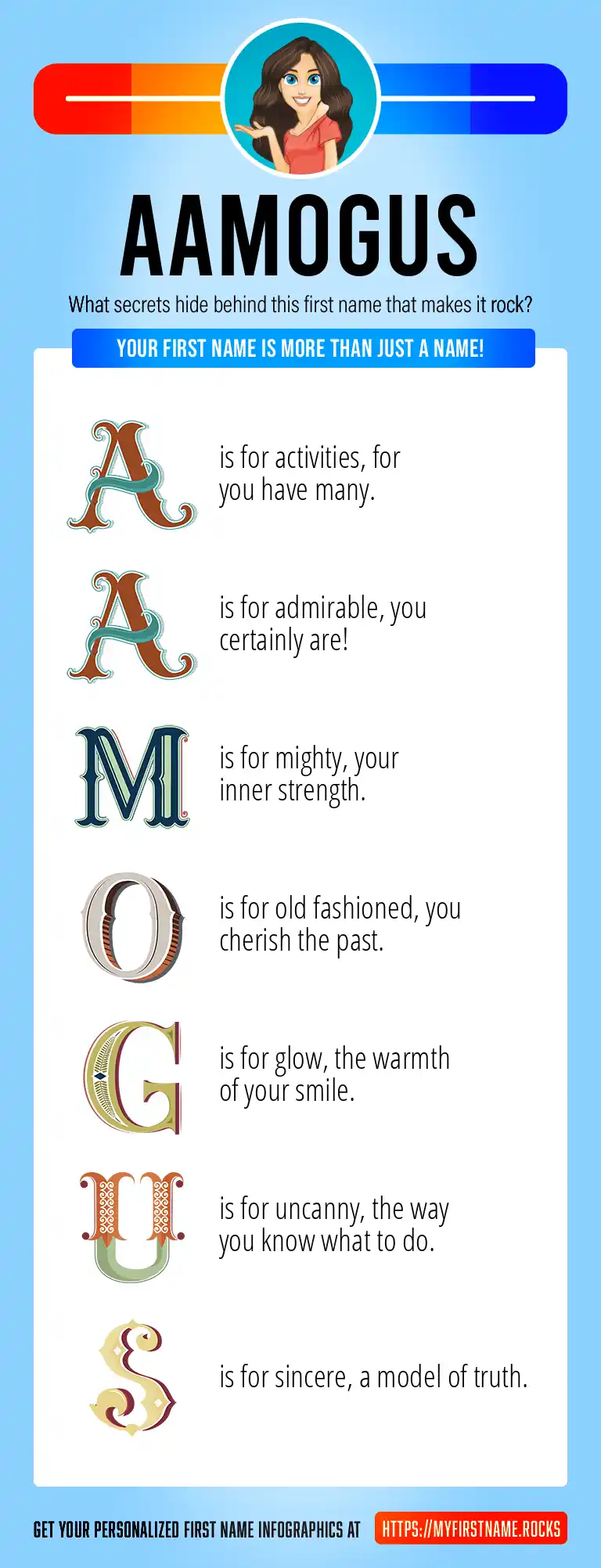 AAMOGUS

What secrets hide behind this first name that makes it rock?

YOUR FIRST NAME IS MORE THAN JUST A NAME!

A is for activities, for you have many.

A is for admirable, you certainly are!

M is for mighty, your inner strength.

O is for old fashioned, you cherish the past.

G is for glow, the warmth of your smile.

U is for uncanny, the way you know what to do.

S is for sincere, a model of truth.

GET YOUR PERSONALIZED FIRST NAME INFOGRAPHICS AT HTTPS://MYFIRSTNAME.ROCKS