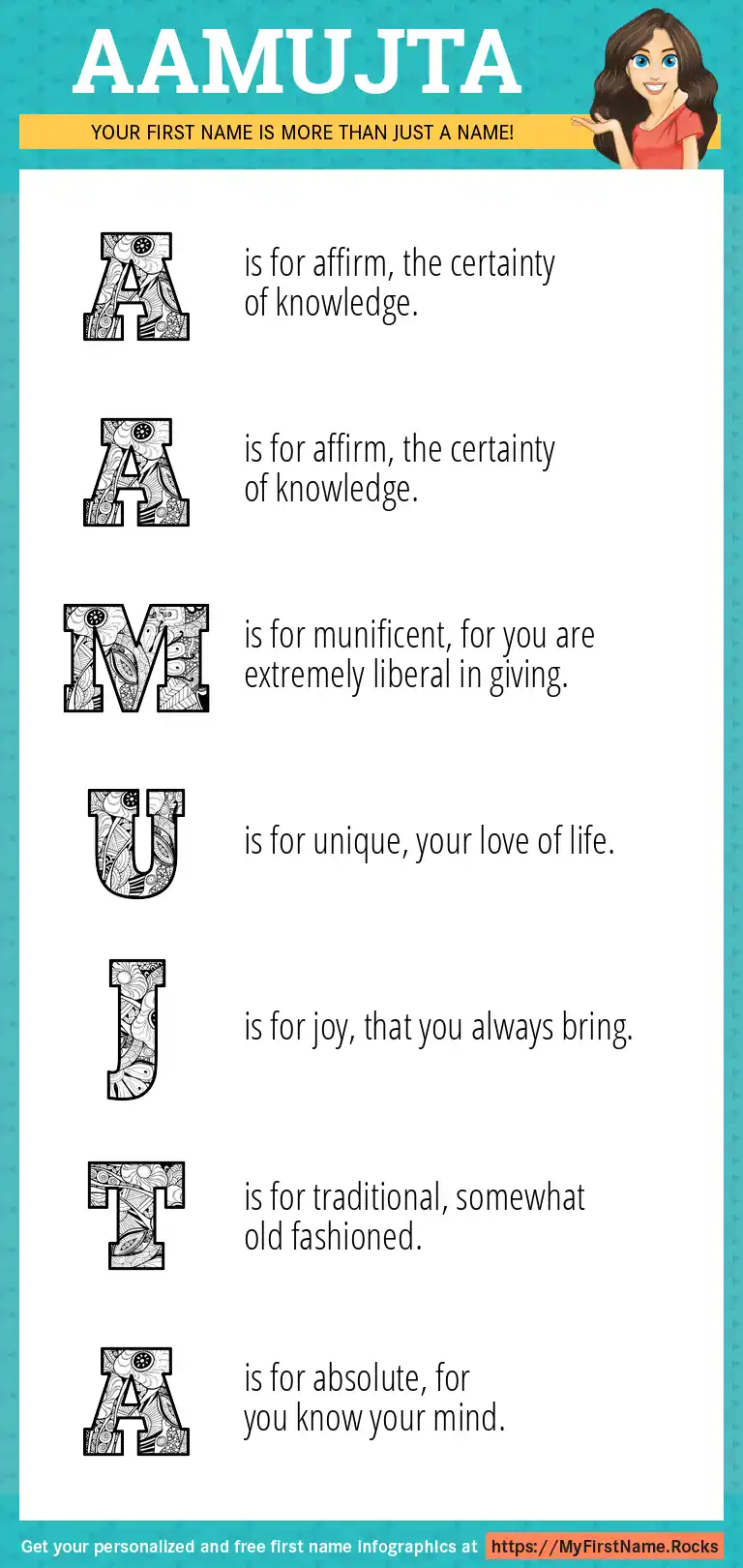 AAMUJTA

YOUR FIRST NAME IS MORE THAN JUST A NAME!

A is for affirm, the certainty of knowledge.

A is for affirm, the certainty of knowledge.

M is for munificent, for you are extremely liberal in giving.

U is for unique, your love of life.

J is for joy, that you always bring.

T is for traditional, somewhat old fashioned.

A is for absolute, for you know your mind.

Get your personalized and free first name infographics at https://MyFirstName.Rocks