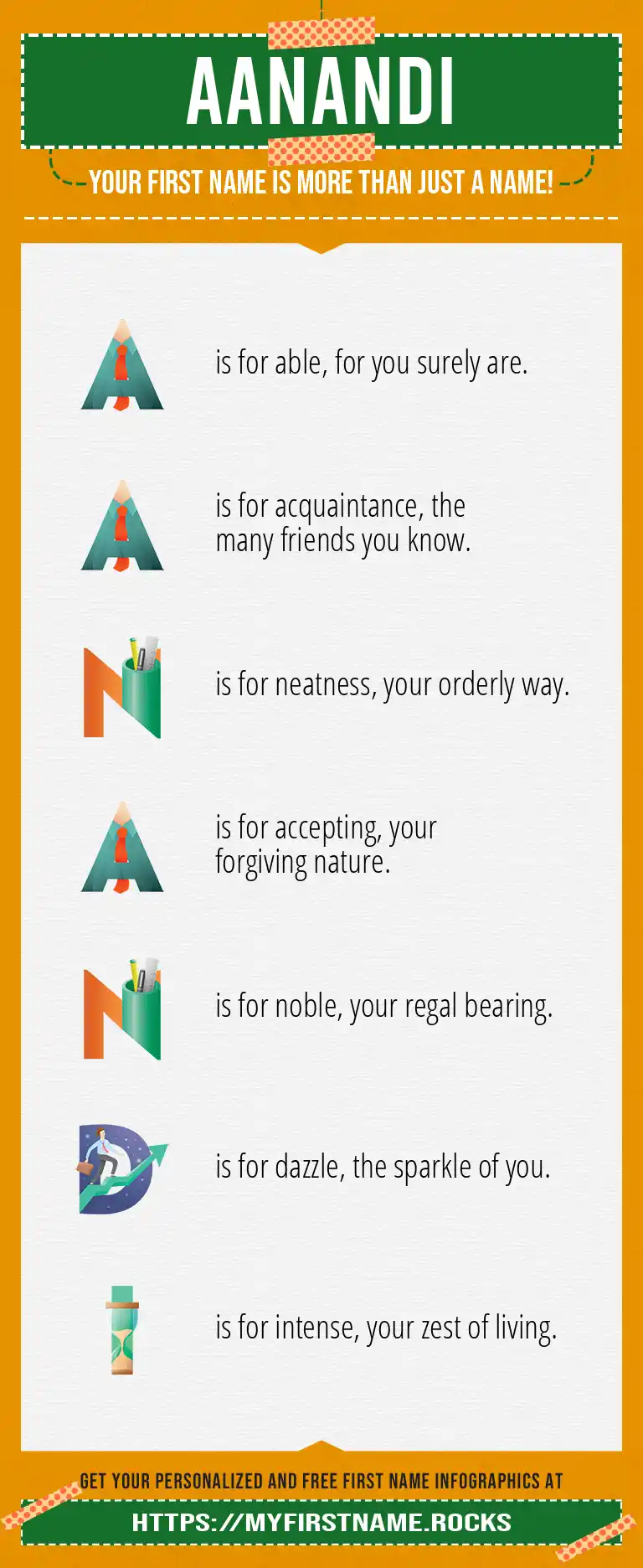 AANANDI

YOUR FIRST NAME IS MORE THAN JUST A NAME!

A is for able, for you surely are.

A is for acquaintance, the many friends you know.

N is for neatness, your orderly way.

A is for accepting, your forgiving nature.

N is for noble, your regal bearing.

D is for dazzle, the sparkle of you.

I is for intense, your zest of living.

GET YOUR PERSONALIZED AND FREE FIRST NAME INFOGRAPHICS AT

HTTPS://MYFIRSTNAME.ROCKS