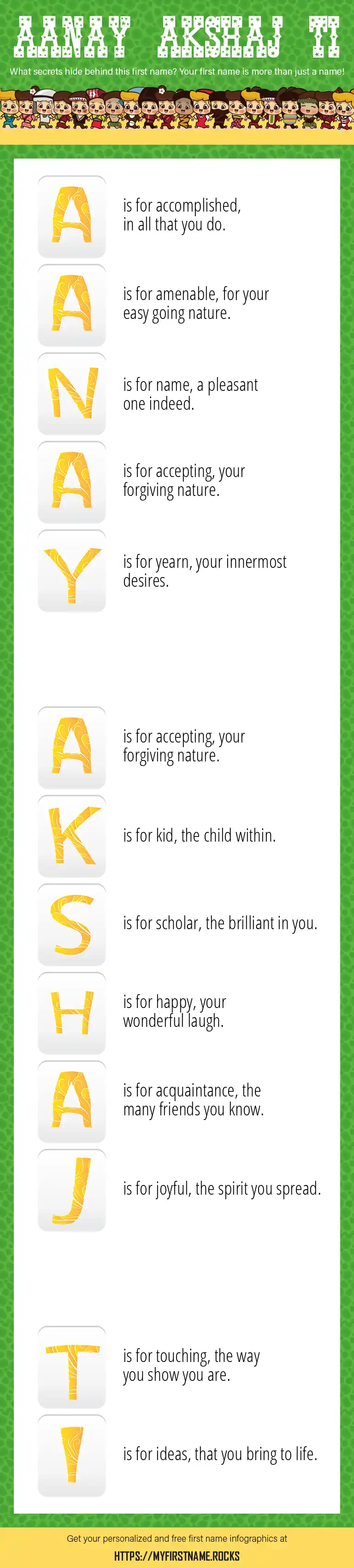 AANAY AKSHAJ TI

What secrets hide behind this first name? Your first name is more than just a name!

A is for accomplished, in all that you do.

A is for amenable, for your easy going nature.

N is for name, a pleasant one indeed.

A is for accepting, your forgiving nature.

Y is for yearn, your innermost desires.

A is for accepting, your forgiving nature.

K is for kid, the child within.

S is for scholar, the brilliant in you.

H is for happy, your wonderful laugh.

A is for acquaintance, the many friends you know.

J is for joyful, the spirit you spread.

T is for touching, the way you show you are.

I is for ideas, that you bring to life.

Get your personalized and free first name infographics at

HTTPS://MYFIRSTNAME.ROCKS