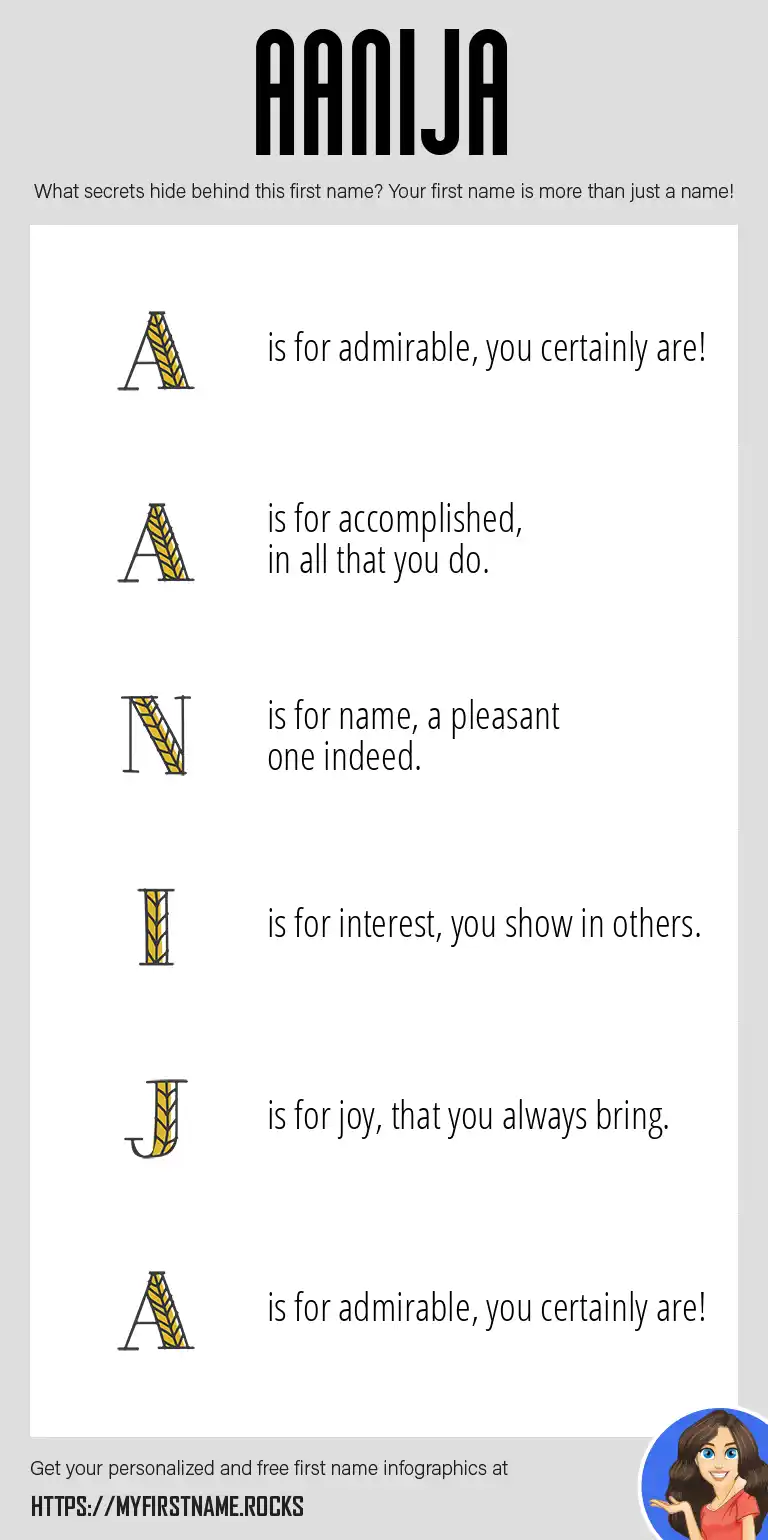 AANIJA

What secrets hide behind this first name? Your first name is more than just a name!

A is for admirable, you certainly are!

A is for accomplished, in all that you do.

N is for name, a pleasant one indeed.

I is for interest, you show in others.

J is for joy, that you always bring.

A is for admirable, you certainly are!

Get your personalized and free first name infographics at

HTTPS://MYFIRSTNAME.ROCKS