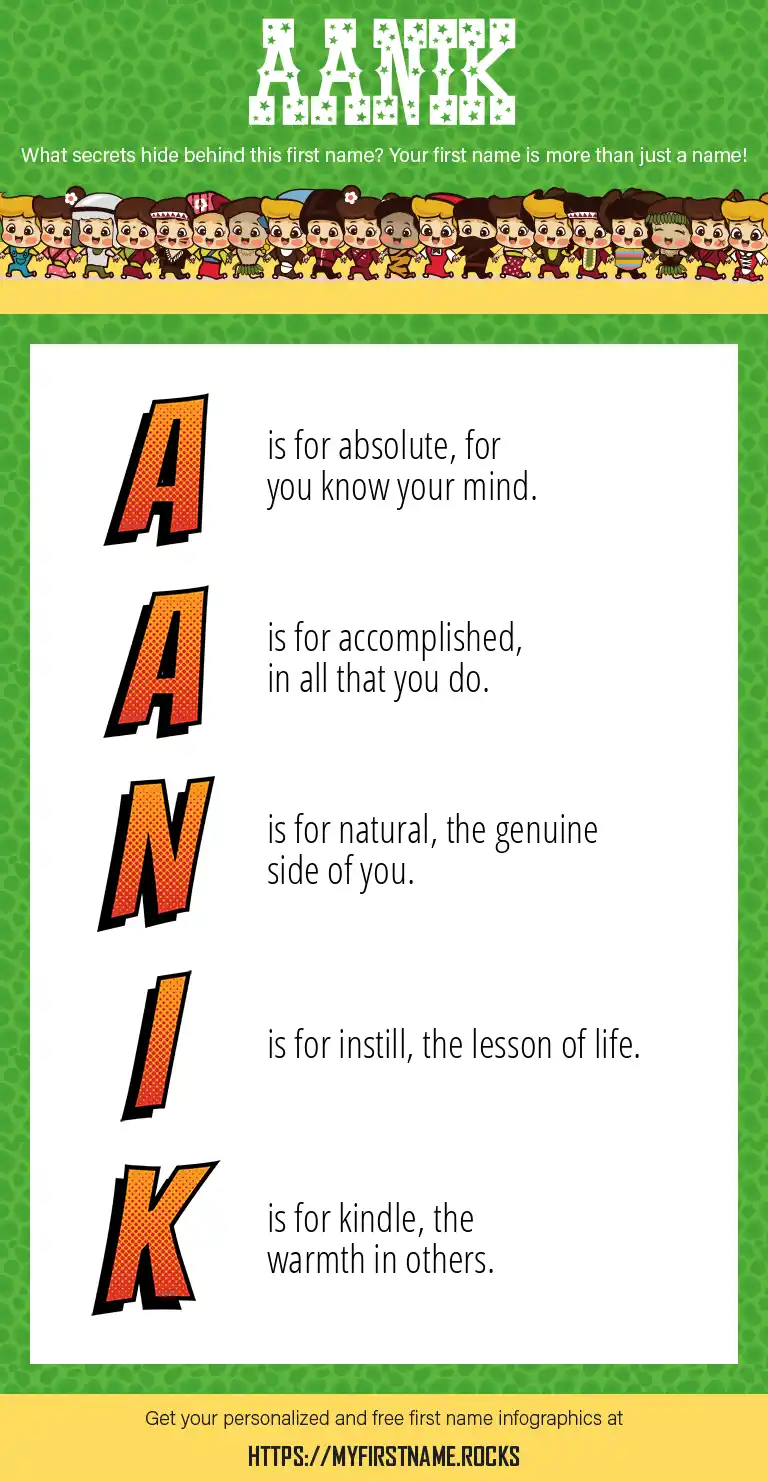 AANIK

What secrets hide behind this first name? Your first name is more than just a name!

A is for absolute, for you know your mind.

A is for accomplished, in all that you do.

N is for natural, the genuine side of you.

I is for instill, the lesson of life.

K is for kindle, the warmth in others.

Get your personalized and free first name infographics at

HTTPS://MYFIRSTNAME.ROCKS