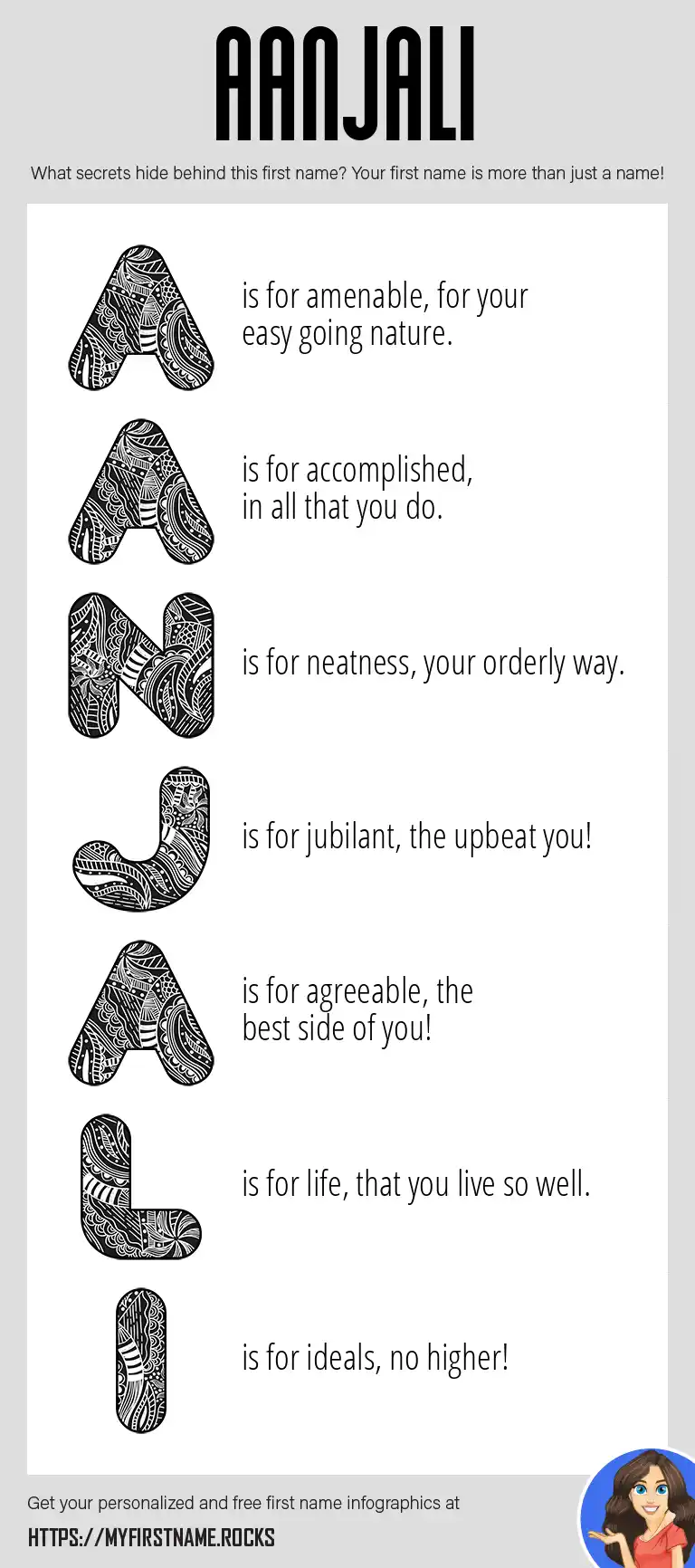 AANJALI

What secrets hide behind this first name? Your first name is more than just a name!

A is for amenable, for your easy going nature.

A is for accomplished, in all that you do.

N is for neatness, your orderly way.

J is for jubilant, the upbeat you!

A is for agreeable, the best side of you!

L is for life, that you live so well.

I is for ideals, no higher!

Get your personalized and free first name infographics at

HTTPS://MYFIRSTNAME.ROCKS