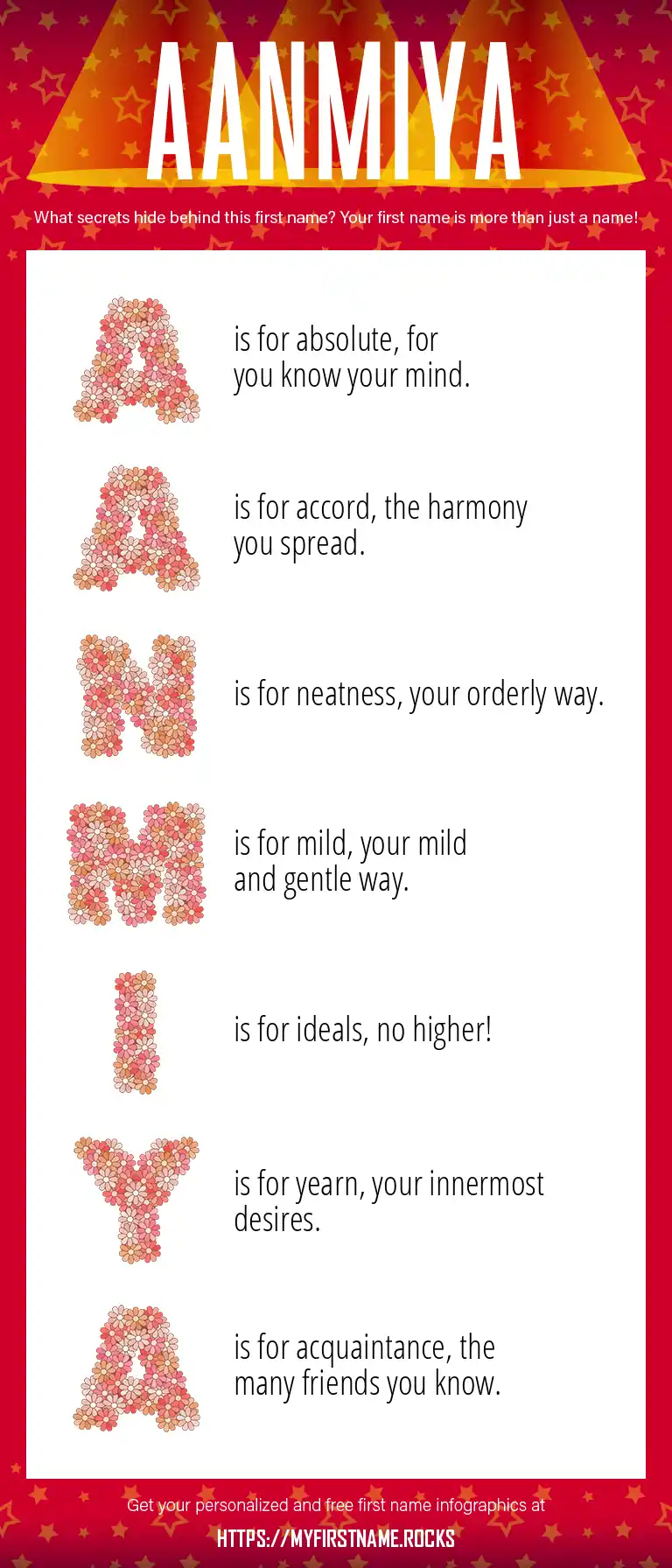 AANMIYA

What secrets hide behind this first name? Your first name is more than just a name!

A is for absolute, for you know your mind.

A is for accord, the harmony you spread.

N is for neatness, your orderly way.

M is for mild, your mild and gentle way.

I is for ideals, no higher!

Y is for yearn, your innermost desires.

A is for acquaintance, the many friends you know.

Get your personalized and free first name infographics at

HTTPS://MYFIRSTNAME.ROCKS