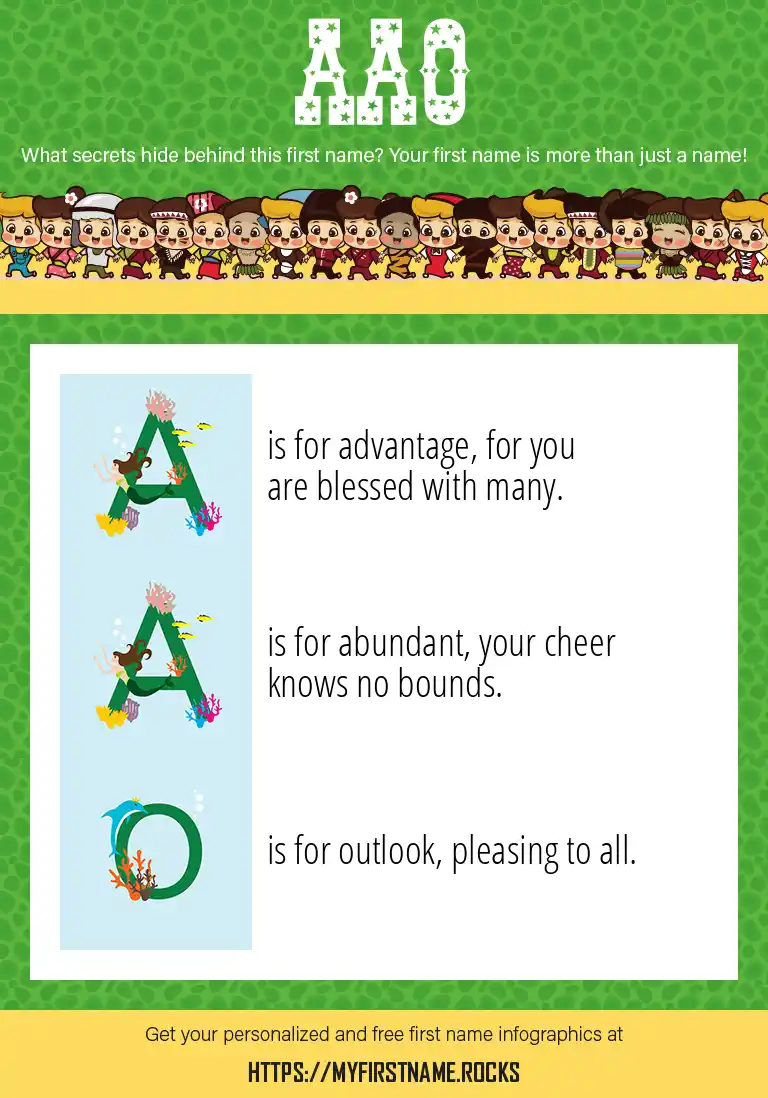 AAO

What secrets hide behind this first name? Your first name is more than just a name!

A is for advantage, for you are blessed with many.

A is for abundant, your cheer knows no bounds.

O is for outlook, pleasing to all.

Get your personalized and free first name infographics at

HTTPS://MYFIRSTNAME.ROCKS