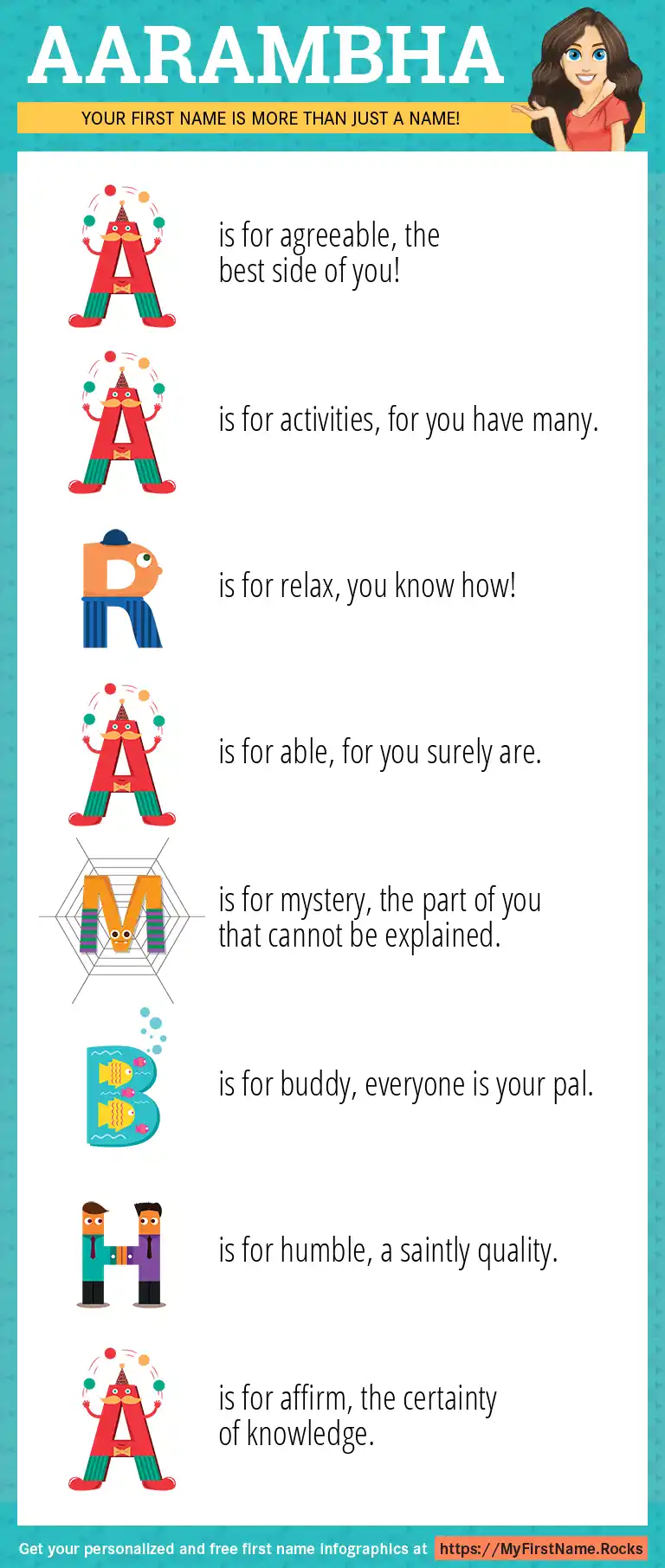 AARAMBHA

YOUR FIRST NAME IS MORE THAN JUST A NAME!

A is for agreeable, the best side of you!

A is for activities, for you have many.

R is for relax, you know how!

A is for able, for you surely are.

M is for mystery, the part of you that cannot be explained.

B is for buddy, everyone is your pal.

H is for humble, a saintly quality.

A is for affirm, the certainty of knowledge.

Get your personalized and free first name infographics at https://MyFirstName.Rocks