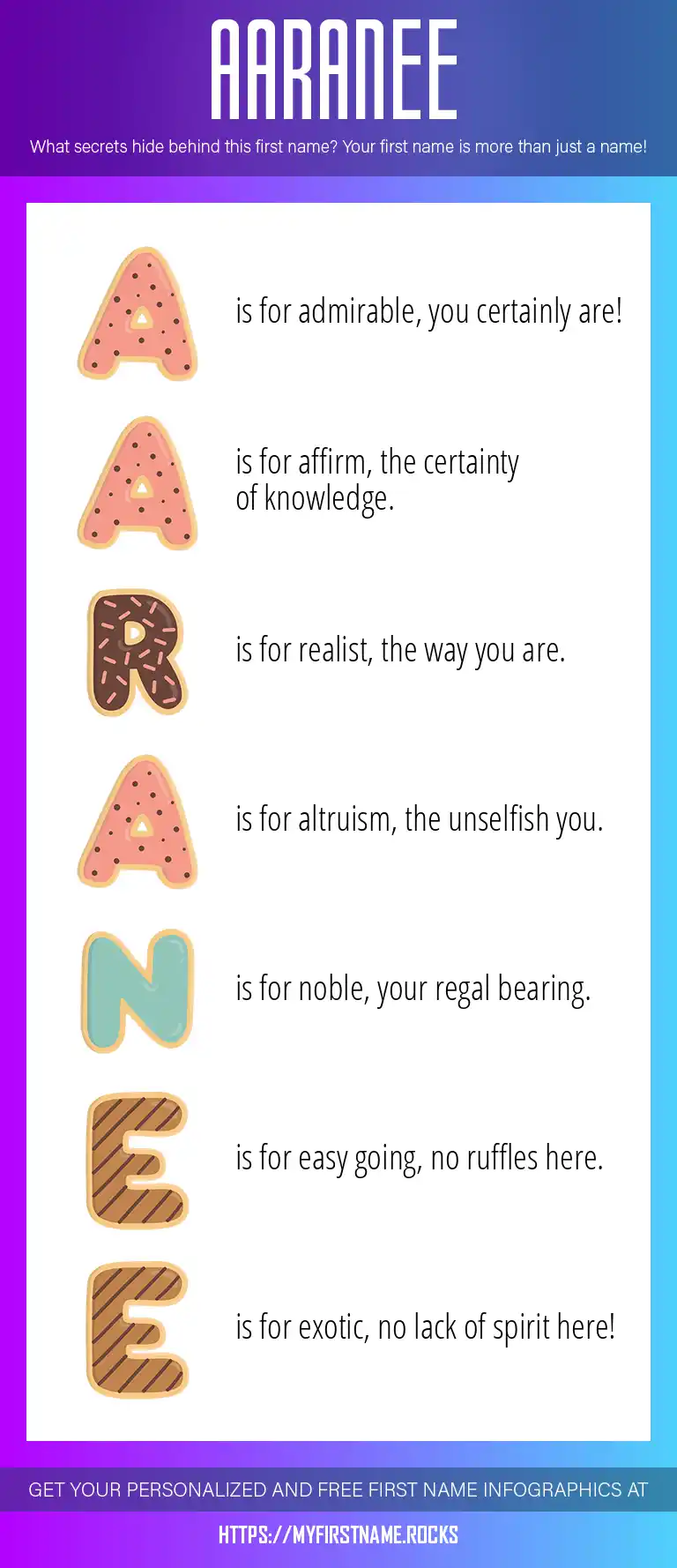 AARANEE

What secrets hide behind this first name? Your first name is more than just a name!

A is for admirable, you certainly are!

A is for affirm, the certainty of knowledge.

R is for realist, the way you are.

A is for altruism, the unselfish you.

N is for noble, your regal bearing.

E is for easy going, no ruffles here.

E is for exotic, no lack of spirit here!

GET YOUR PERSONALIZED AND FREE FIRST NAME INFOGRAPHICS AT

HTTPS://MYFIRSTNAME.ROCKS