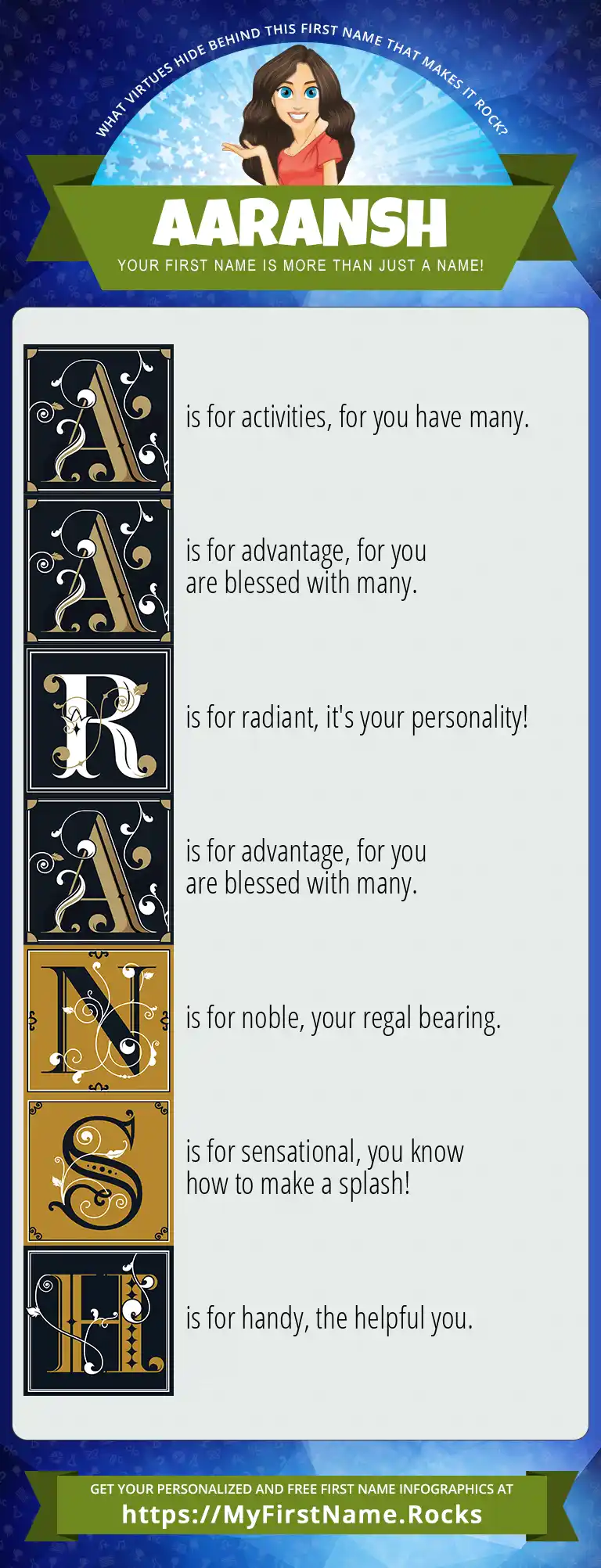 WHAT VIRTUES HIDE BEHIND THIS FIRST NAME THAT MAKES IT ROCK?

AARANSH

YOUR FIRST NAME IS MORE THAN JUST A NAME!

A is for activities, for you have many.

A is for advantage, for you are blessed with many.

R is for radiant, it's your personality!

A is for advantage, for you are blessed with many.

N is for noble, your regal bearing.

S is for sensational, you know how to make a splash!

H is for handy, the helpful you.

GET YOUR PERSONALIZED AND FREE FIRST NAME INFOGRAPHICS AT
https://MyFirstName.Rocks