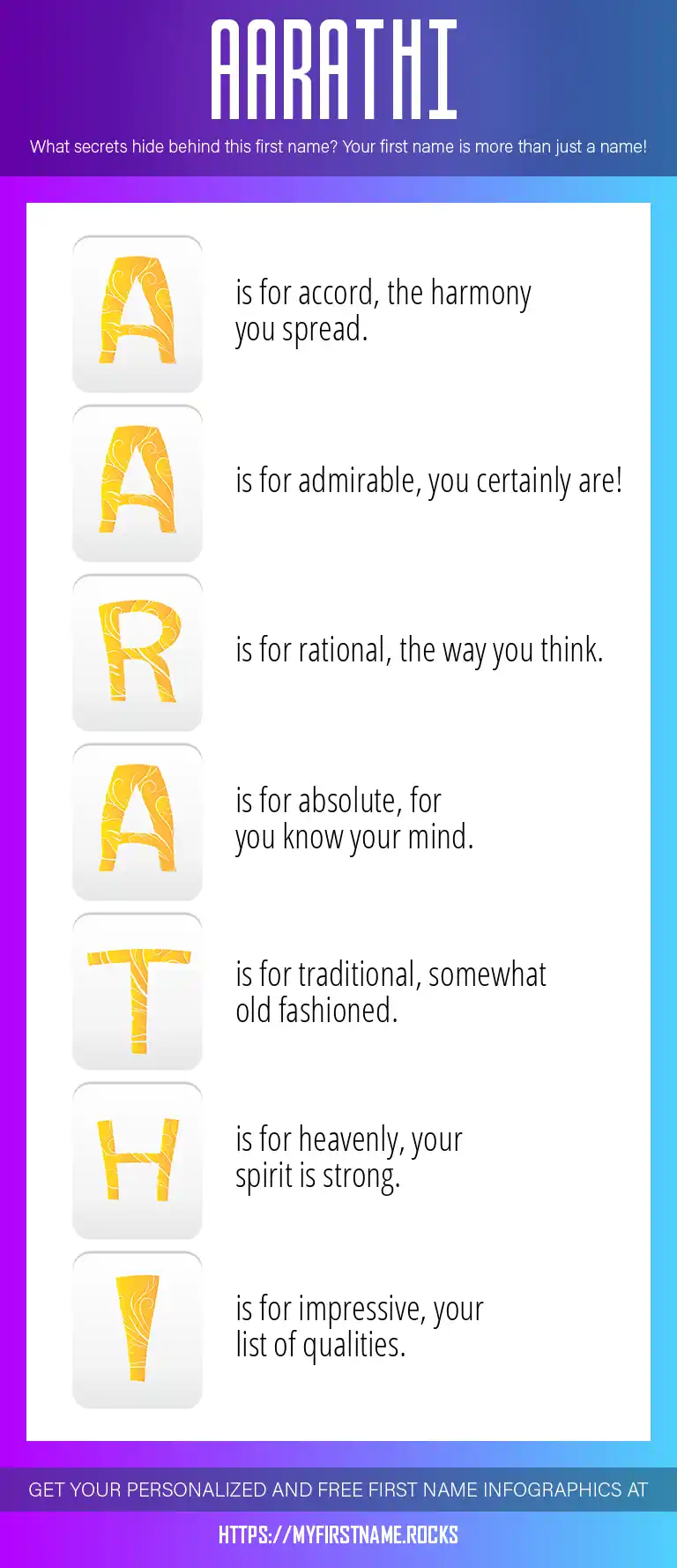 AARATHI

What secrets hide behind this first name? Your first name is more than just a name!

A is for accord, the harmony you spread.

A is for admirable, you certainly are!

R is for rational, the way you think.

A is for absolute, for you know your mind.

T is for traditional, somewhat old fashioned.

H is for heavenly, your spirit is strong.

I is for impressive, your list of qualities.

GET YOUR PERSONALIZED AND FREE FIRST NAME INFOGRAPHICS AT

HTTPS://MYFIRSTNAME.ROCKS