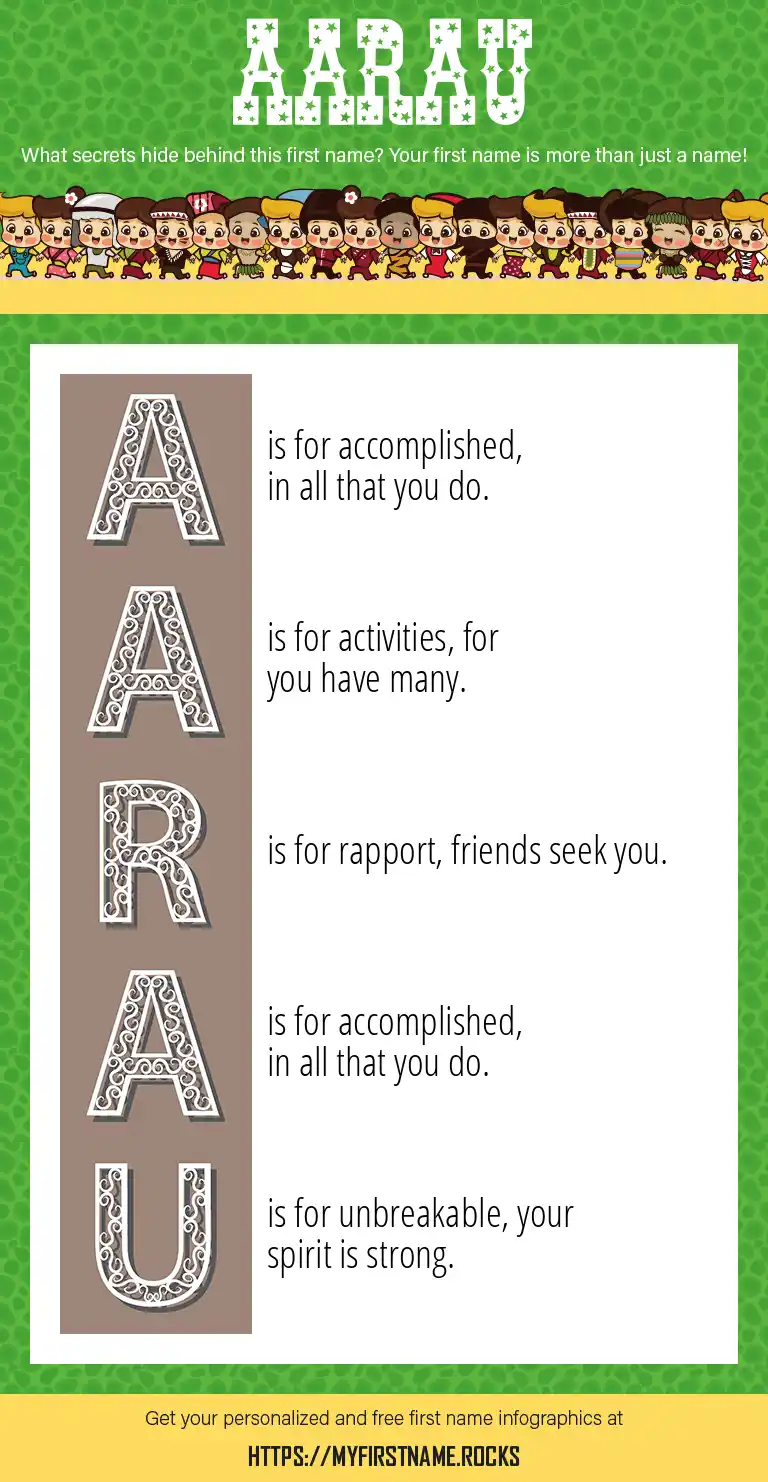 AARAU

What secrets hide behind this first name? Your first name is more than just a name!

A is for accomplished, in all that you do.

A is for activities, for you have many.

R is for rapport, friends seek you.

A is for accomplished, in all that you do.

U is for unbreakable, your spirit is strong.

Get your personalized and free first name infographics at

HTTPS://MYFIRSTNAME.ROCKS