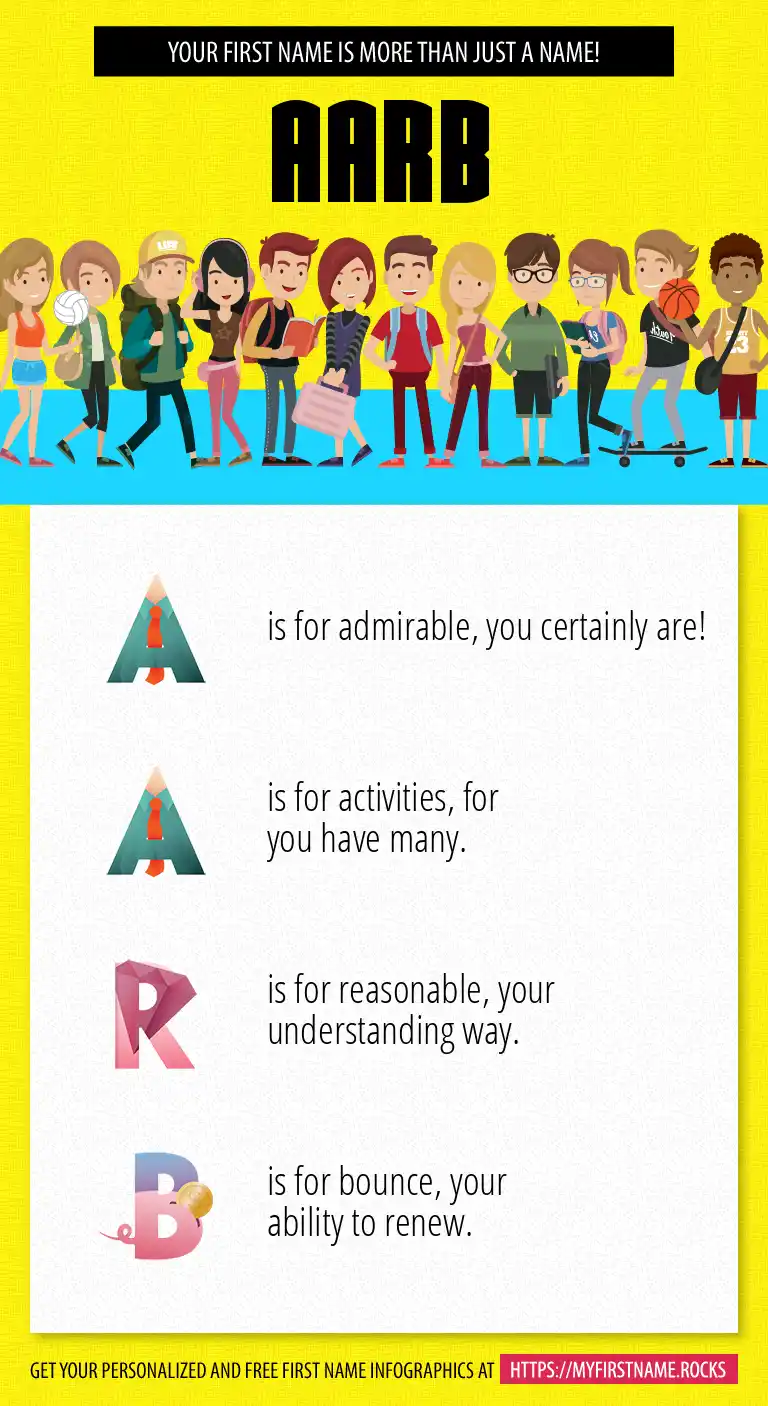 YOUR FIRST NAME IS MORE THAN JUST A NAME!

AARB

A is for admirable, you certainly are!

A is for activities, for you have many.

R is for reasonable, your understanding way.

B is for bounce, your ability to renew.

GET YOUR PERSONALIZED AND FREE FIRST NAME INFOGRAPHICS AT HTTPS://MYFIRSTNAME.ROCKS