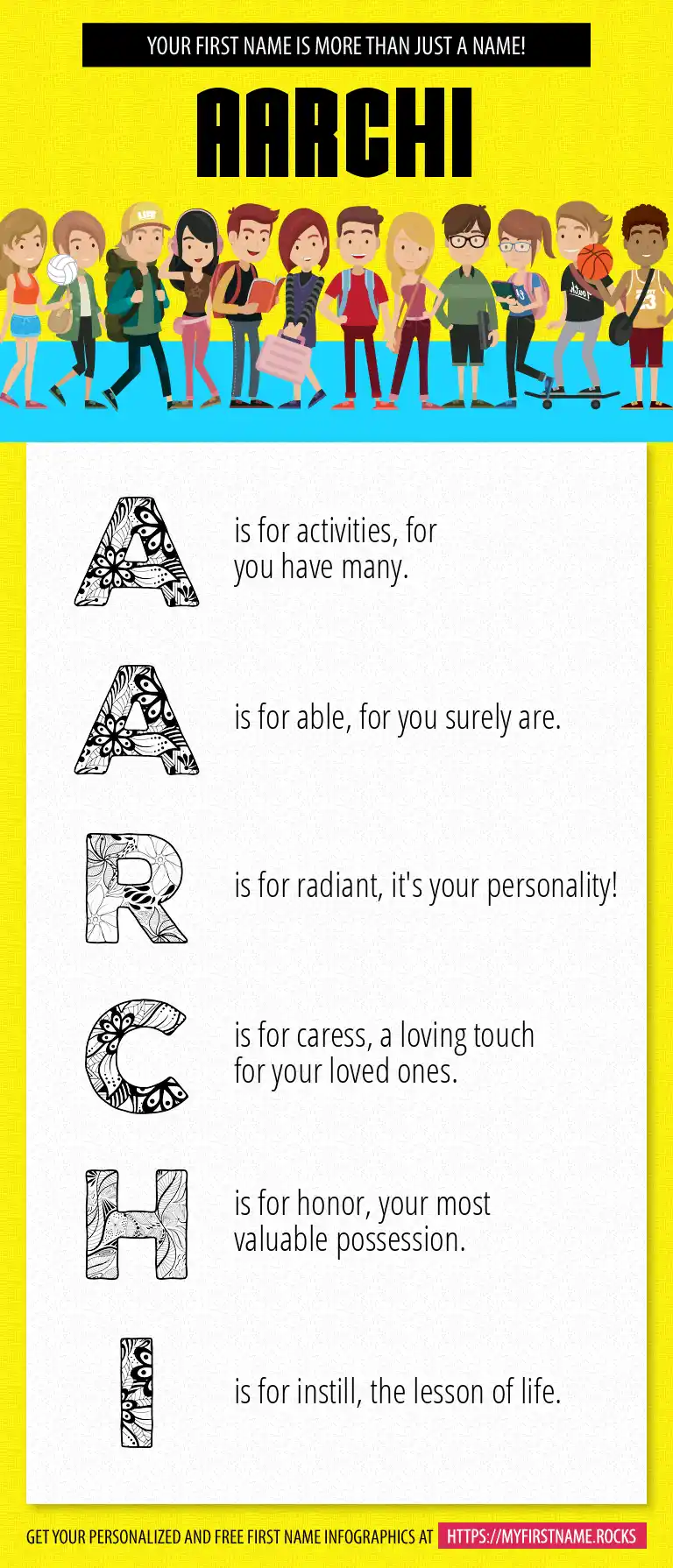 YOUR FIRST NAME IS MORE THAN JUST A NAME!

AARCHI

A is for activities, for you have many.

A is for able, for you surely are.

R is for radiant, it's your personality!

C is for caress, a loving touch for your loved ones.

H is for honor, your most valuable possession.

I is for instill, the lesson of life.

GET YOUR PERSONALIZED AND FREE FIRST NAME INFOGRAPHICS AT HTTPS://MYFIRSTNAME.ROCKS