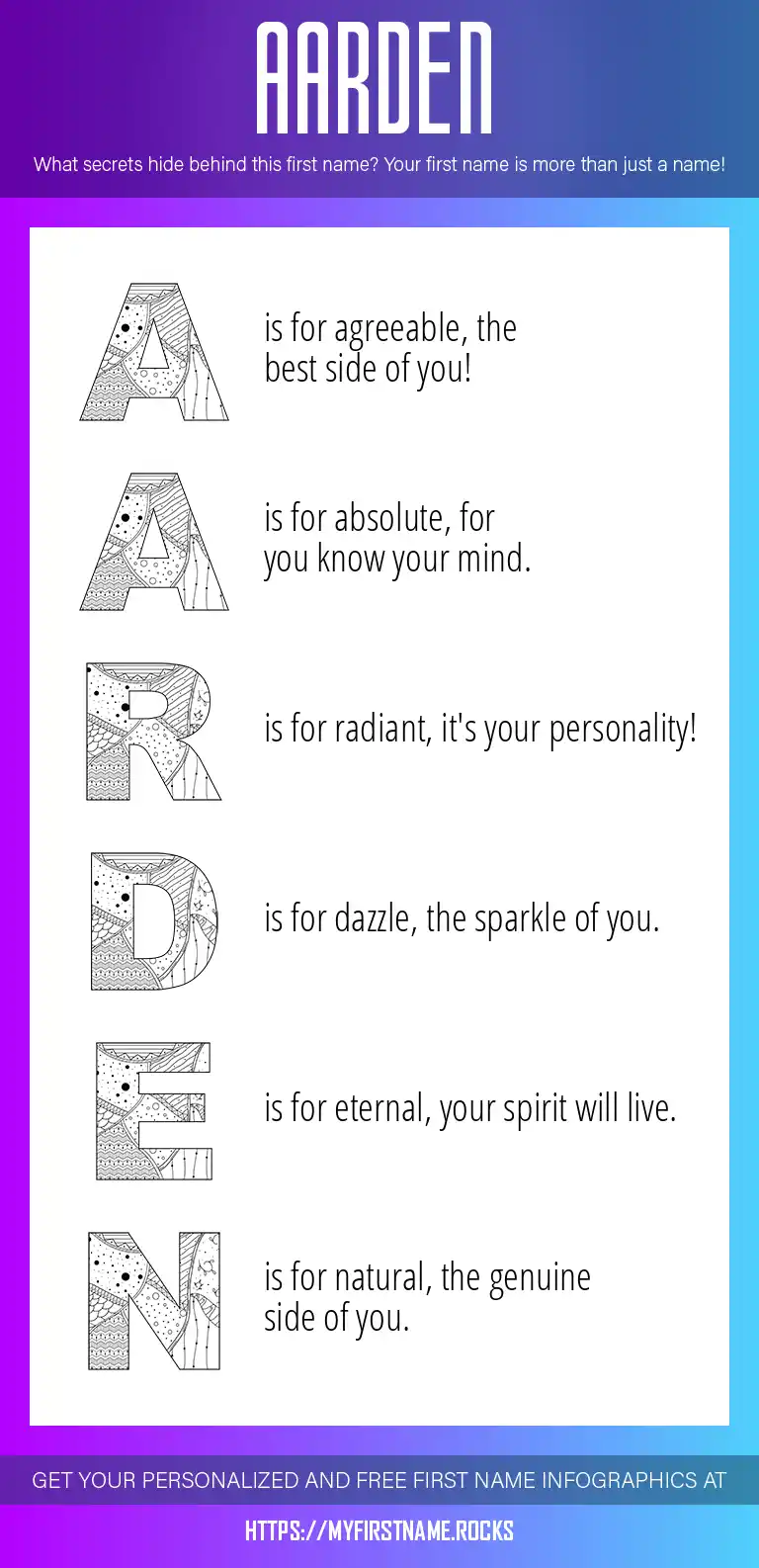 AARDEN

What secrets hide behind this first name? Your first name is more than just a name!

A is for agreeable, the best side of you!

A is for absolute, for you know your mind.

R is for radiant, it's your personality!

D is for dazzle, the sparkle of you.

E is for eternal, your spirit will live.

N is for natural, the genuine side of you.

GET YOUR PERSONALIZED AND FREE FIRST NAME INFOGRAPHICS AT

HTTPS://MYFIRSTNAME.ROCKS