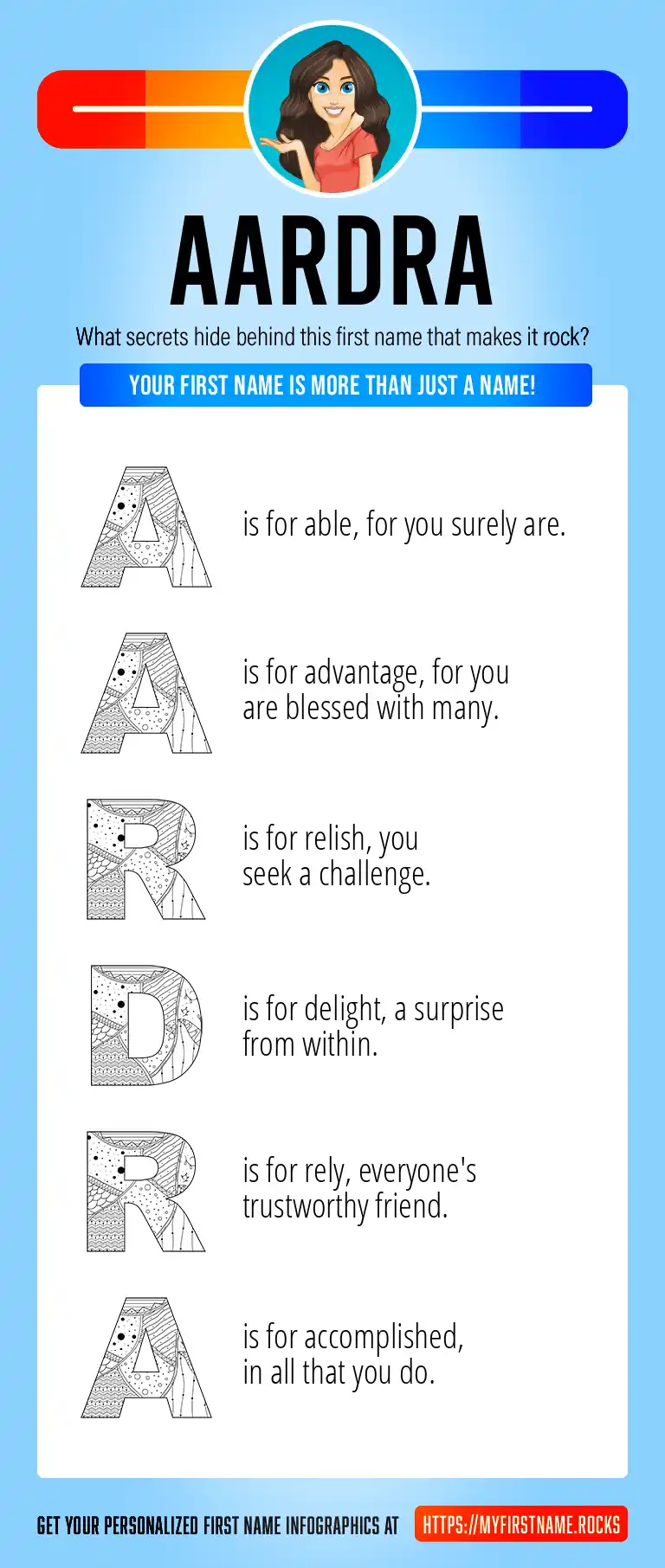 AARDRA

What secrets hide behind this first name that makes it rock?

YOUR FIRST NAME IS MORE THAN JUST A NAME!

A is for able, for you surely are.

A is for advantage, for you are blessed with many.

R is for relish, you seek a challenge.

D is for delight, a surprise from within.

R is for rely, everyone's trustworthy friend.

A is for accomplished, in all that you do.

GET YOUR PERSONALIZED FIRST NAME INFOGRAPHICS AT HTTPS://MYFIRSTNAME.ROCKS