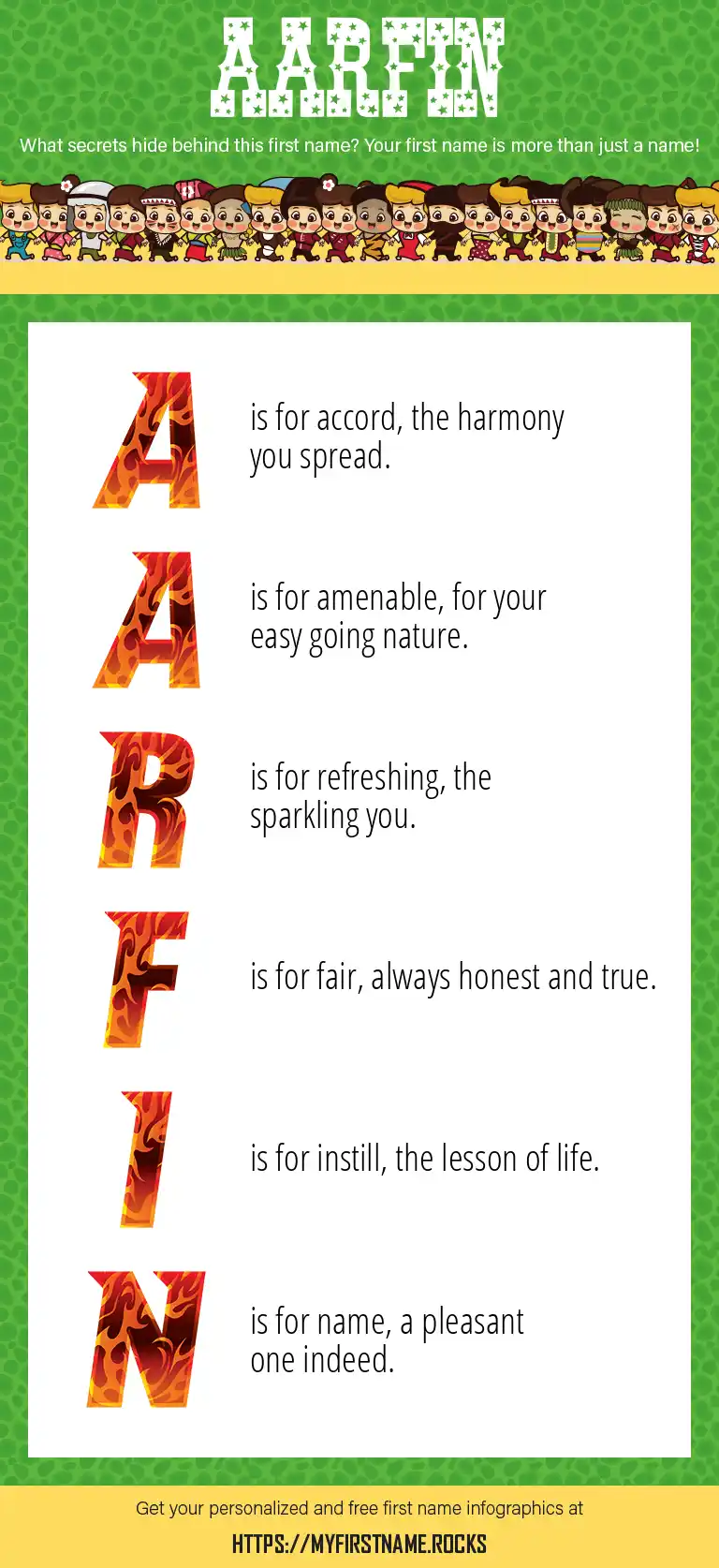 AARFIN

What secrets hide behind this first name? Your first name is more than just a name!

A is for accord, the harmony you spread.

A is for amenable, for your easy going nature.

R is for refreshing, the sparkling you.

F is for fair, always honest and true.

I is for instill, the lesson of life.

N is for name, a pleasant one indeed.

Get your personalized and free first name infographics at

HTTPS://MYFIRSTNAME.ROCKS