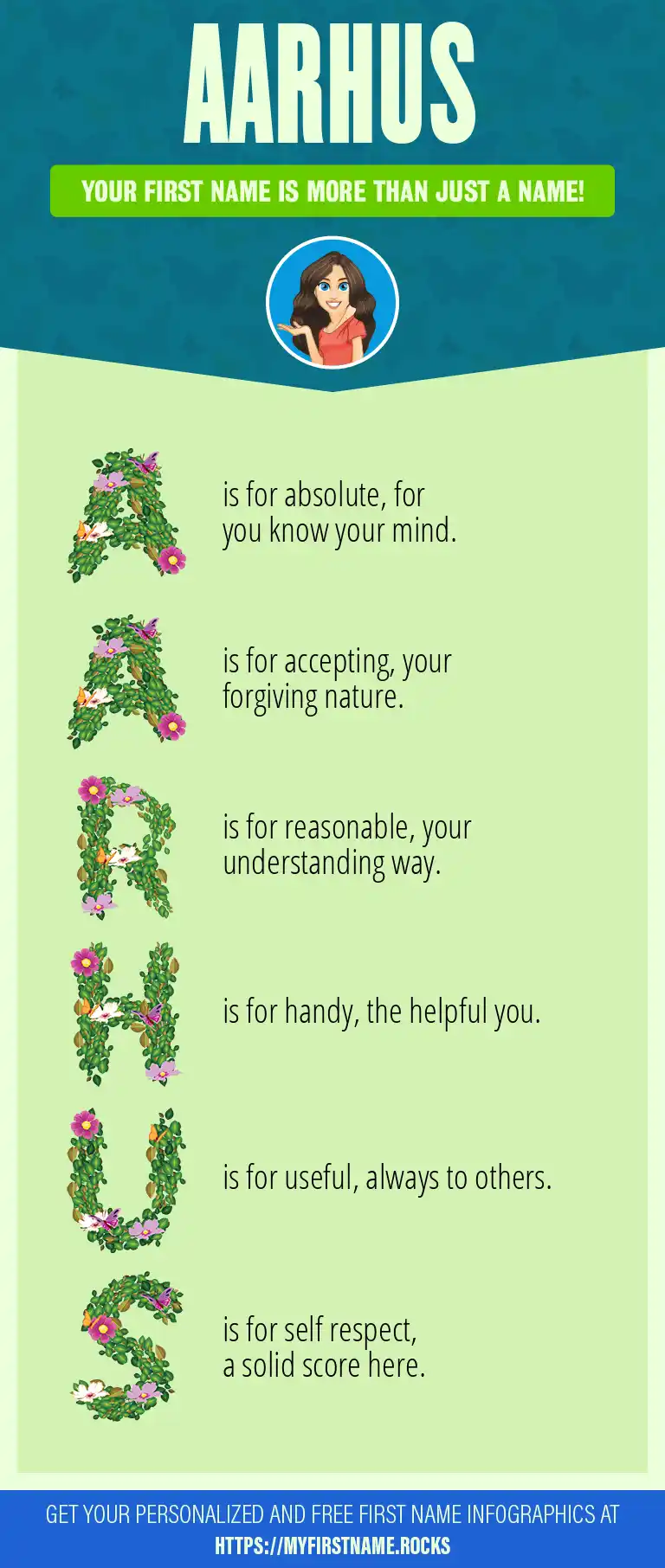 AARHUS

YOUR FIRST NAME IS MORE THAN JUST A NAME!

A is for absolute, for you know your mind.

A is for accepting, your forgiving nature.

R is for reasonable, your understanding way.

H is for handy, the helpful you.

U is for useful, always to others.

S is for self respect, a solid score here.

GET YOUR PERSONALIZED AND FREE FIRST NAME INFOGRAPHICS AT HTTPS://MYFIRSTNAME.ROCKS