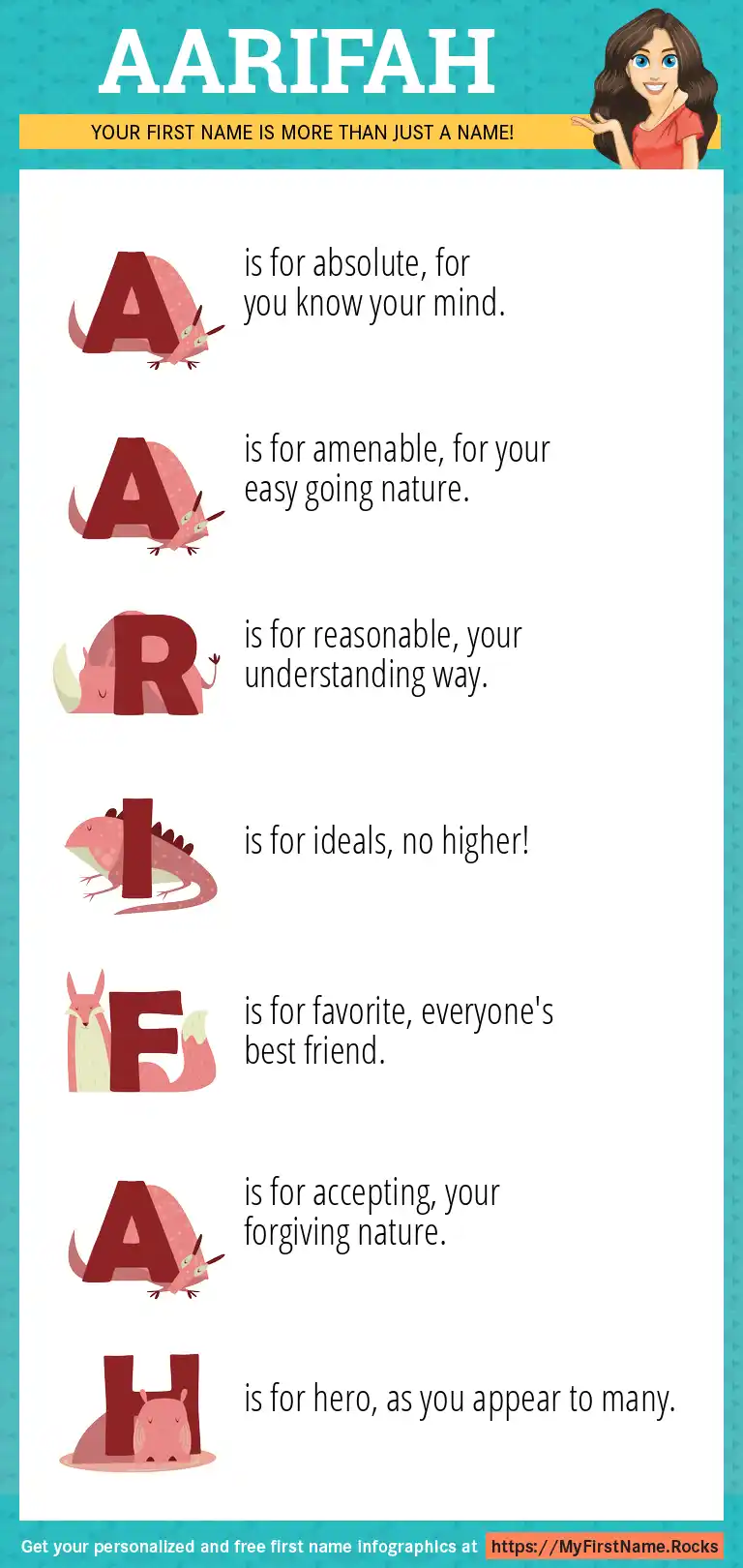 AARIFAH

YOUR FIRST NAME IS MORE THAN JUST A NAME!

A is for absolute, for you know your mind.

A is for amenable, for your easy going nature.

R is for reasonable, your understanding way.

I is for ideals, no higher!

F is for favorite, everyone's best friend.

A is for accepting, your forgiving nature.

H is for hero, as you appear to many.

Get your personalized and free first name infographics at https://MyFirstName.Rocks