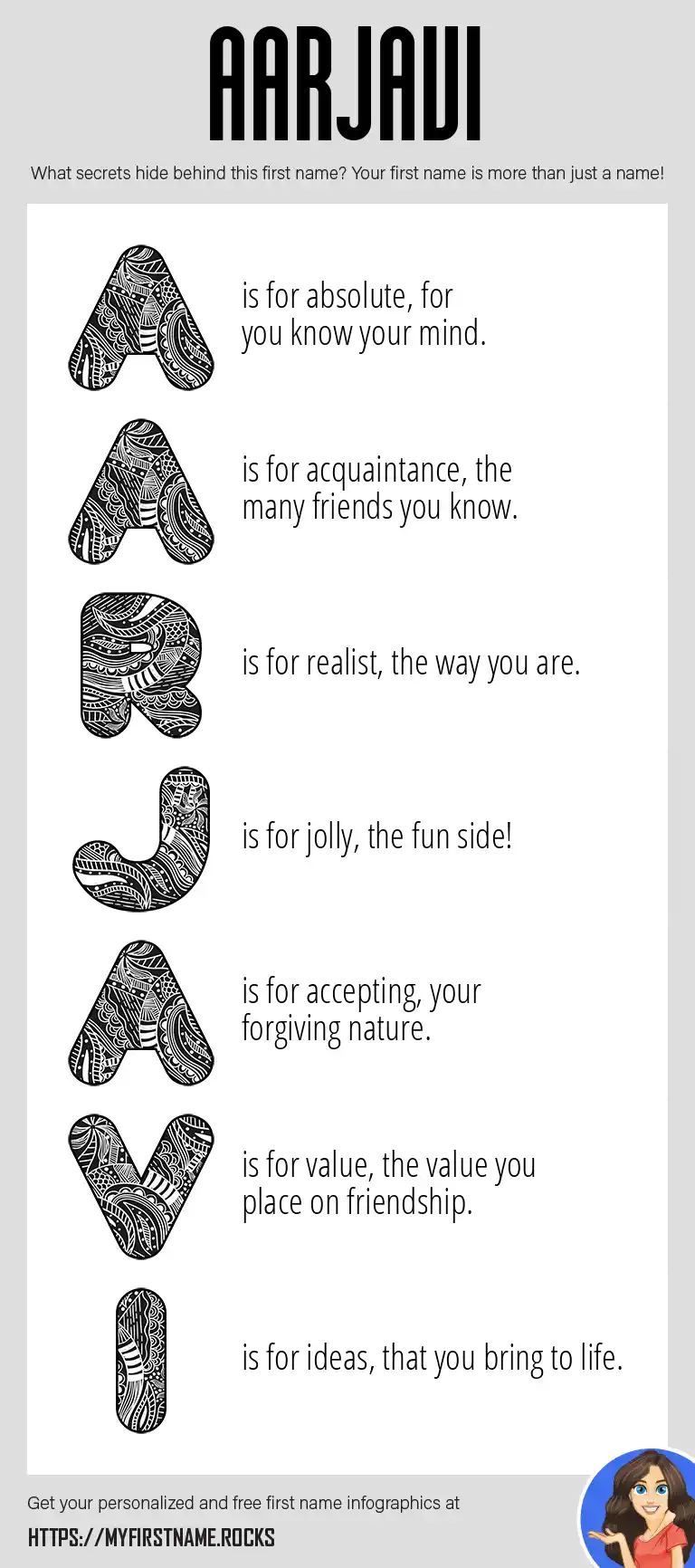 AARJAVI

What secrets hide behind this first name? Your first name is more than just a name!

A is for absolute, for you know your mind.

A is for acquaintance, the many friends you know.

R is for realist, the way you are.

J is for jolly, the fun side!

A is for accepting, your forgiving nature.

V is for value, the value you place on friendship.

I is for ideas, that you bring to life.

Get your personalized and free first name infographics at

HTTPS://MYFIRSTNAME.ROCKS