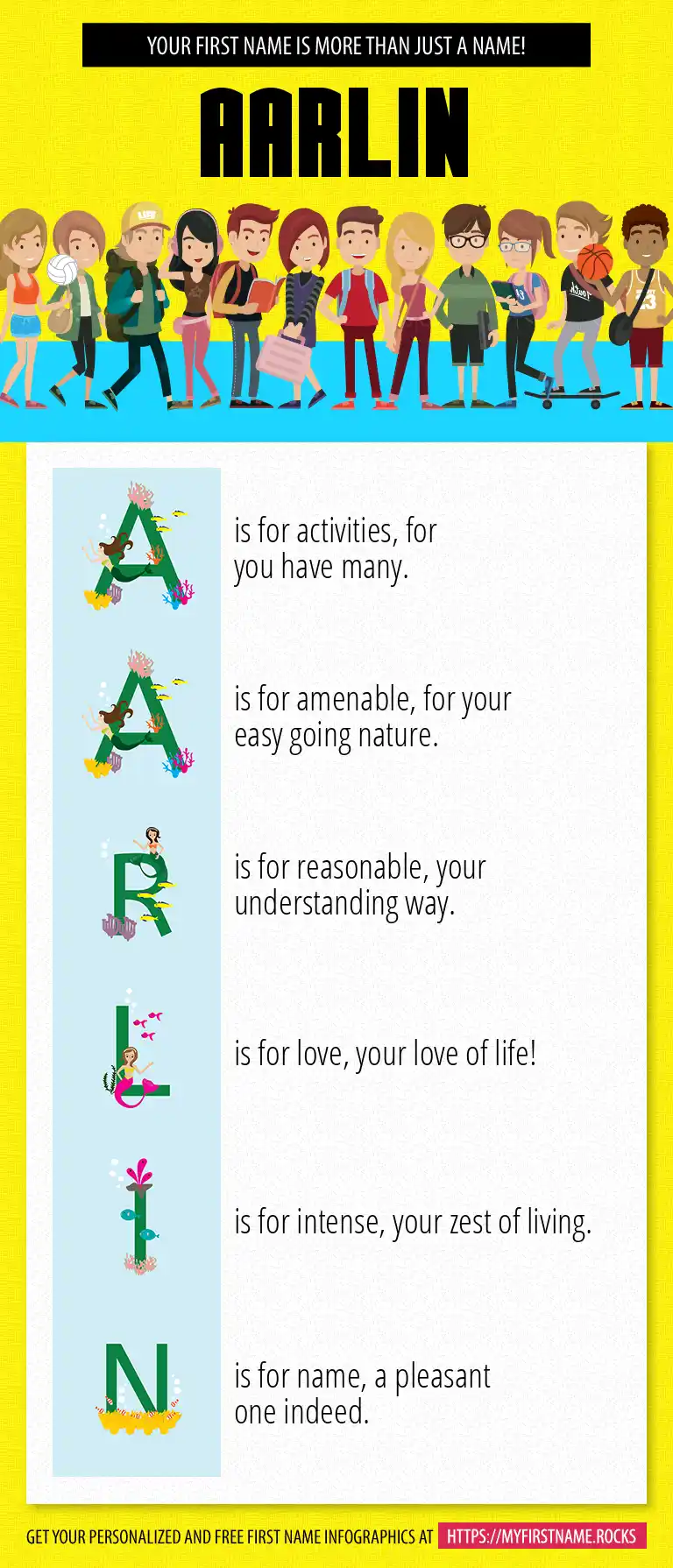 YOUR FIRST NAME IS MORE THAN JUST A NAME!

AARLIN

A is for activities, for you have many.

A is for amenable, for your easy going nature.

R is for reasonable, your understanding way.

L is for love, your love of life!

I is for intense, your zest of living.

N is for name, a pleasant one indeed.

GET YOUR PERSONALIZED AND FREE FIRST NAME INFOGRAPHICS AT HTTPS://MYFIRSTNAME.ROCKS