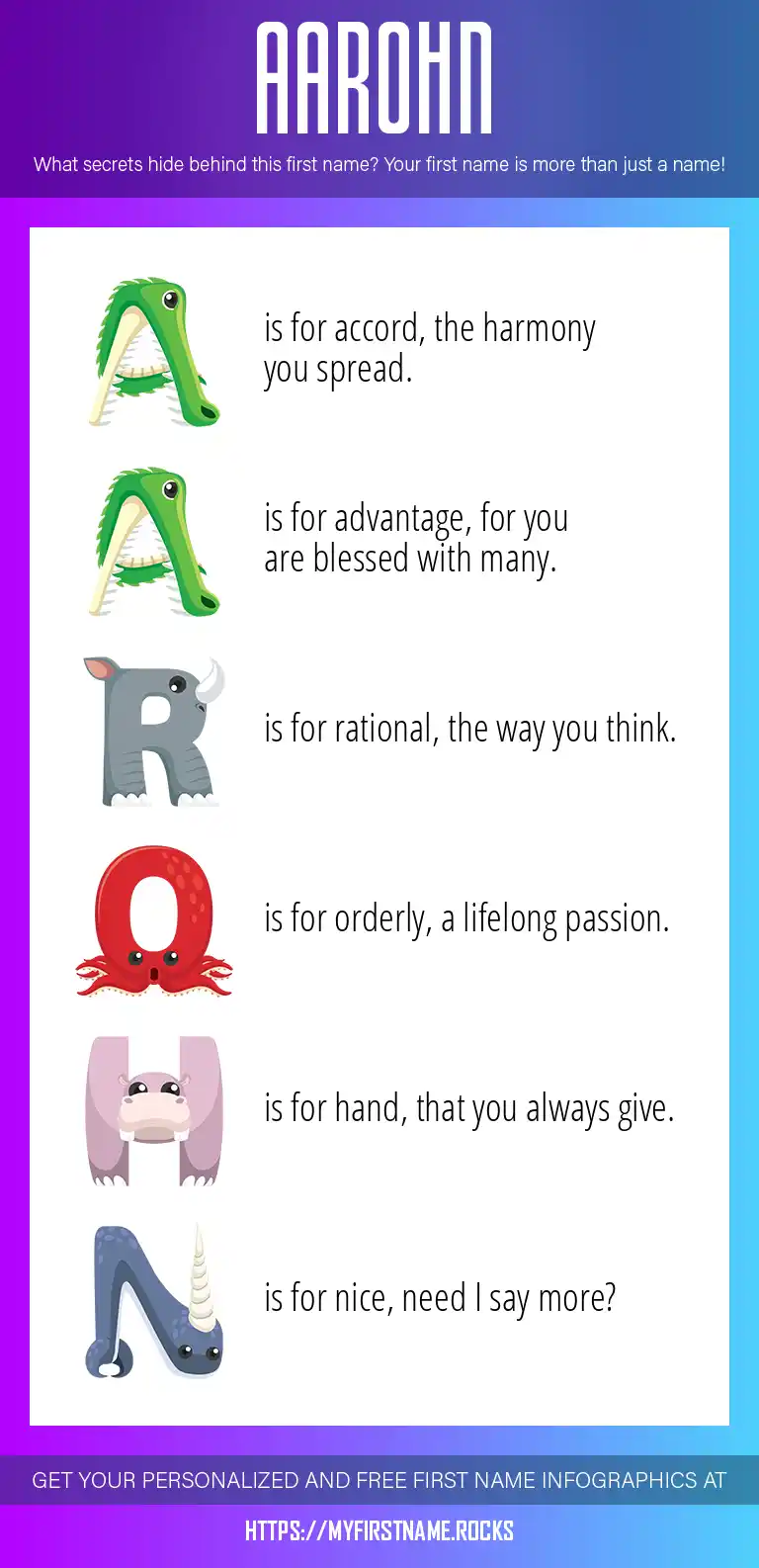 AAROHN

What secrets hide behind this first name? Your first name is more than just a name!

A is for accord, the harmony you spread.

A is for advantage, for you are blessed with many.

R is for rational, the way you think.

O is for orderly, a lifelong passion.

H is for hand, that you always give.

N is for nice, need I say more?

GET YOUR PERSONALIZED AND FREE FIRST NAME INFOGRAPHICS AT

HTTPS://MYFIRSTNAME.ROCKS