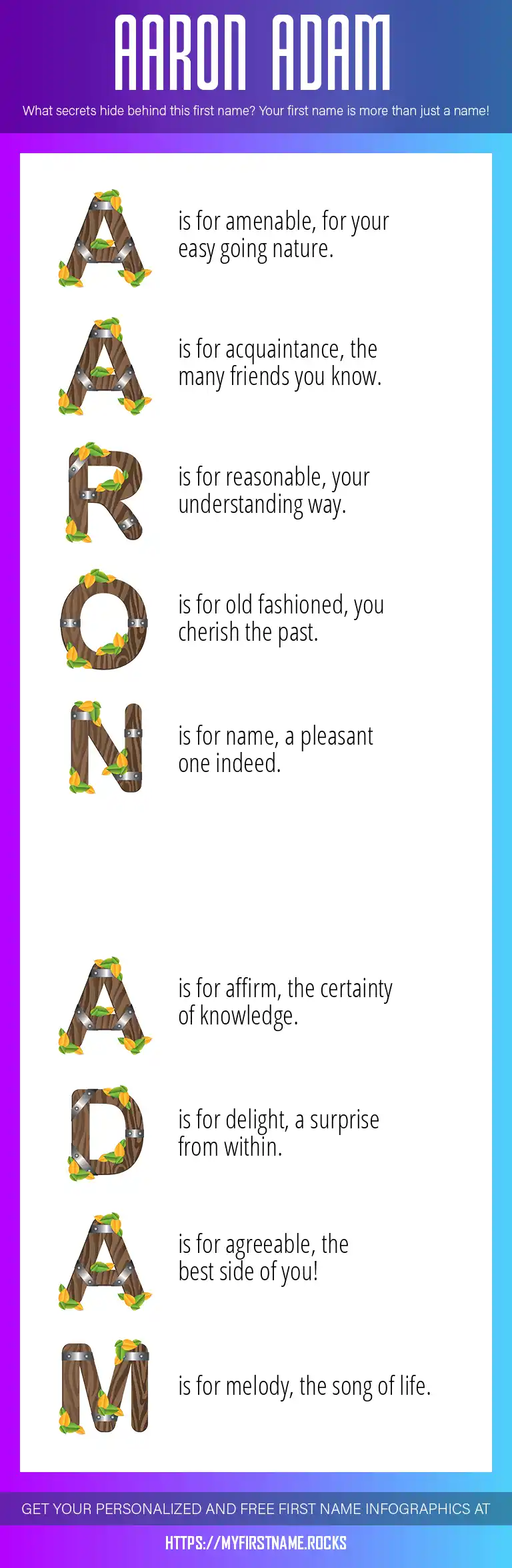 AARON ADAM

What secrets hide behind this first name? Your first name is more than just a name!

A is for amenable, for your easy going nature.

A is for acquaintance, the many friends you know.

R is for reasonable, your understanding way.

O is for old fashioned, you cherish the past.

N is for name, a pleasant one indeed.

A is for affirm, the certainty of knowledge.

D is for delight, a surprise from within.

A is for agreeable, the best side of you!

M is for melody, the song of life.

GET YOUR PERSONALIZED AND FREE FIRST NAME INFOGRAPHICS AT

HTTPS://MYFIRSTNAME.ROCKS