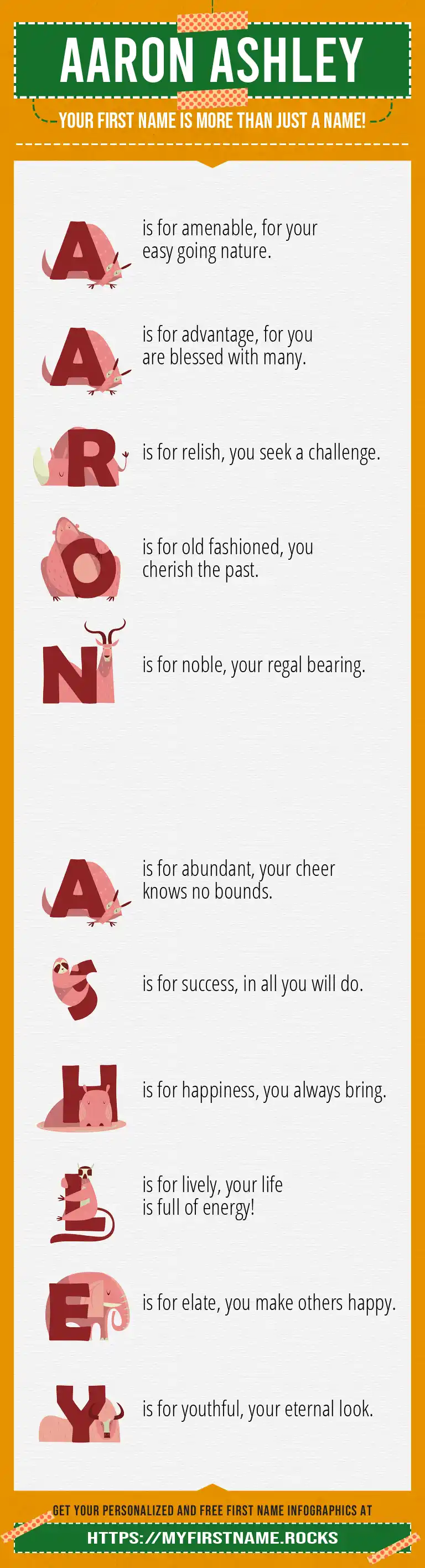 AARON ASHLEY

YOUR FIRST NAME IS MORE THAN JUST A NAME!

A is for amenable, for your easy going nature.

A is for advantage, for you are blessed with many.

R is for relish, you seek a challenge.

O is for old fashioned, you cherish the past.

N is for noble, your regal bearing.

A is for abundant, your cheer knows no bounds.

S is for success, in all you will do.

H is for happiness, you always bring.

L is for lively, your life is full of energy!

E is for elate, you make others happy.

Y is for youthful, your eternal look.

GET YOUR PERSONALIZED AND FREE FIRST NAME INFOGRAPHICS AT

HTTPS://MYFIRSTNAME.ROCKS