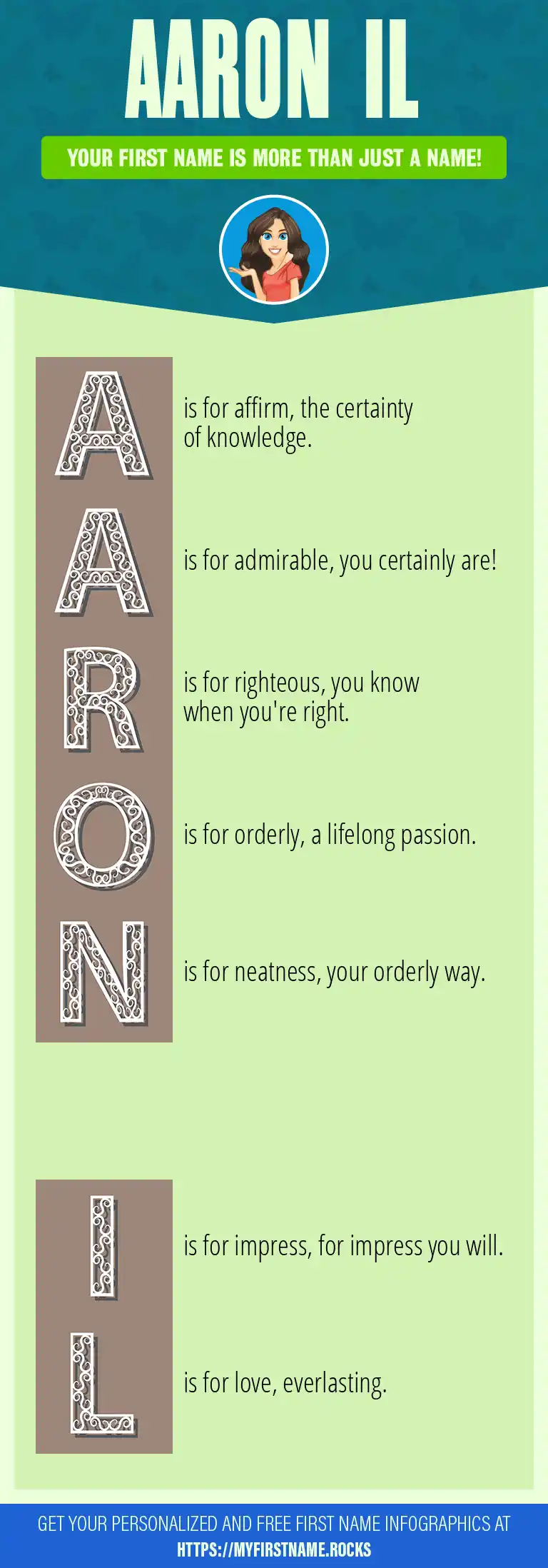 AARON IL

YOUR FIRST NAME IS MORE THAN JUST A NAME!

A is for affirm, the certainty of knowledge.

A is for admirable, you certainly are!

R is for righteous, you know when you're right.

O is for orderly, a lifelong passion.

N is for neatness, your orderly way.

I is for impress, for impress you will.

L is for love, everlasting.

GET YOUR PERSONALIZED AND FREE FIRST NAME INFOGRAPHICS AT HTTPS://MYFIRSTNAME.ROCKS