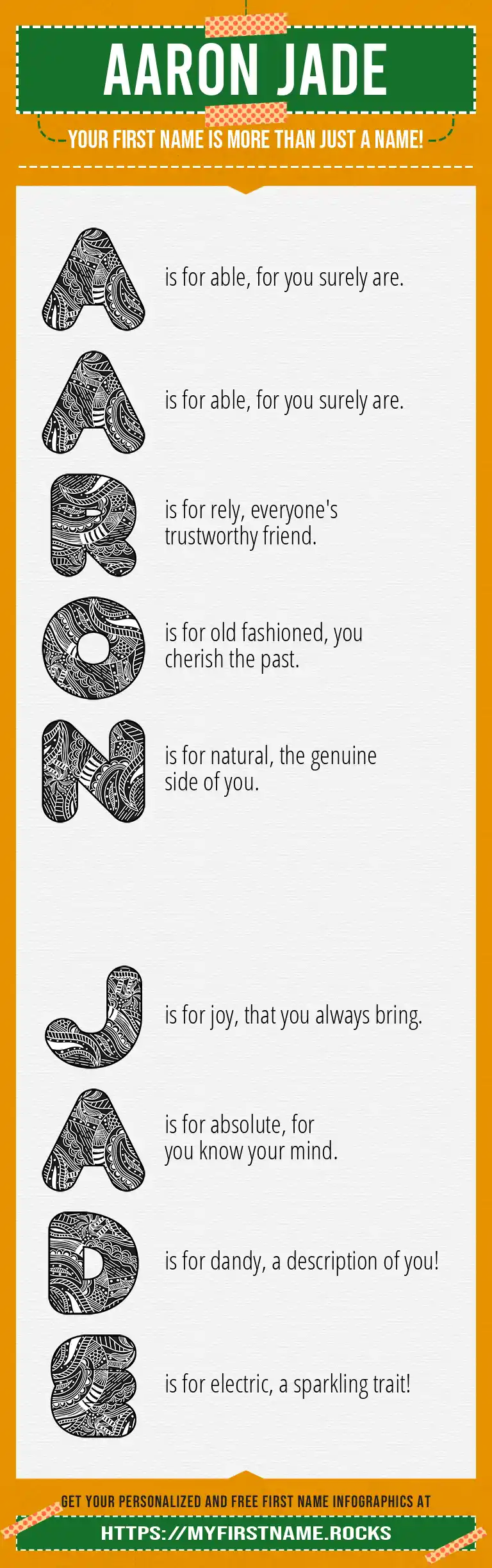 AARON JADE

YOUR FIRST NAME IS MORE THAN JUST A NAME!

A is for able, for you surely are.

A is for able, for you surely are.

R is for rely, everyone's trustworthy friend.

O is for old fashioned, you cherish the past.

N is for natural, the genuine side of you.

J is for joy, that you always bring.

A is for absolute, for you know your mind.

D is for dandy, a description of you!

E is for electric, a sparkling trait!

GET YOUR PERSONALIZED AND FREE FIRST NAME INFOGRAPHICS AT

HTTPS://MYFIRSTNAME.ROCKS