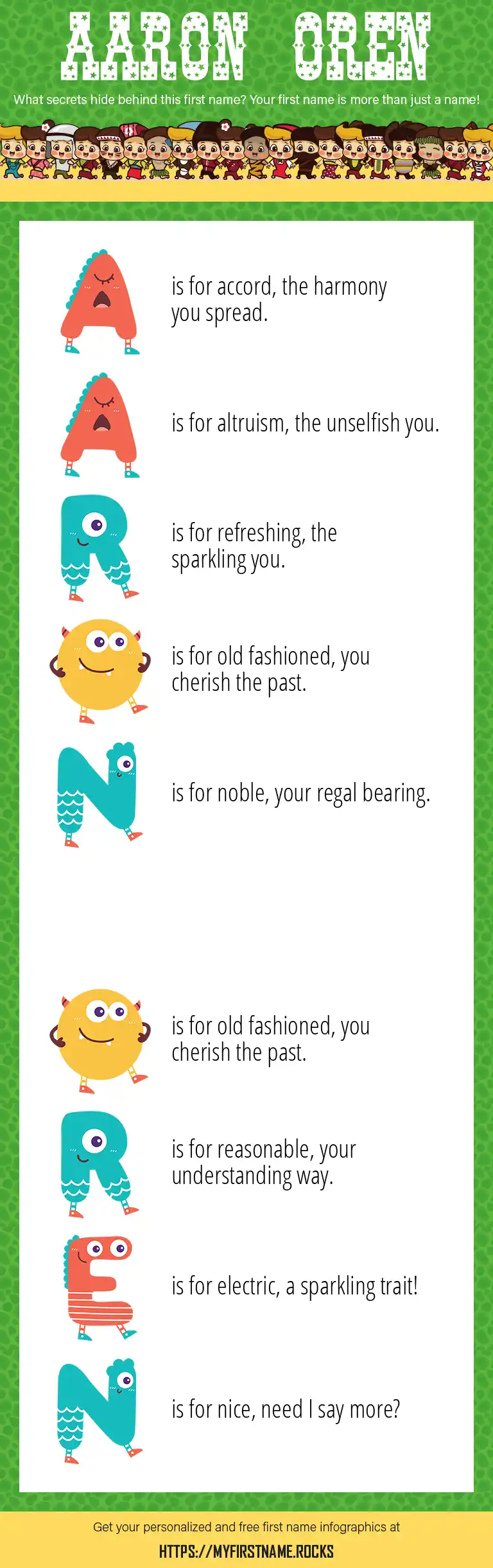 AARON OREN

What secrets hide behind this first name? Your first name is more than just a name!

A is for accord, the harmony you spread.

A is for altruism, the unselfish you.

R is for refreshing, the sparkling you.

O is for old fashioned, you cherish the past.

N is for noble, your regal bearing.

O is for old fashioned, you cherish the past.

R is for reasonable, your understanding way.

E is for electric, a sparkling trait!

N is for nice, need I say more?

Get your personalized and free first name infographics at

HTTPS://MYFIRSTNAME.ROCKS