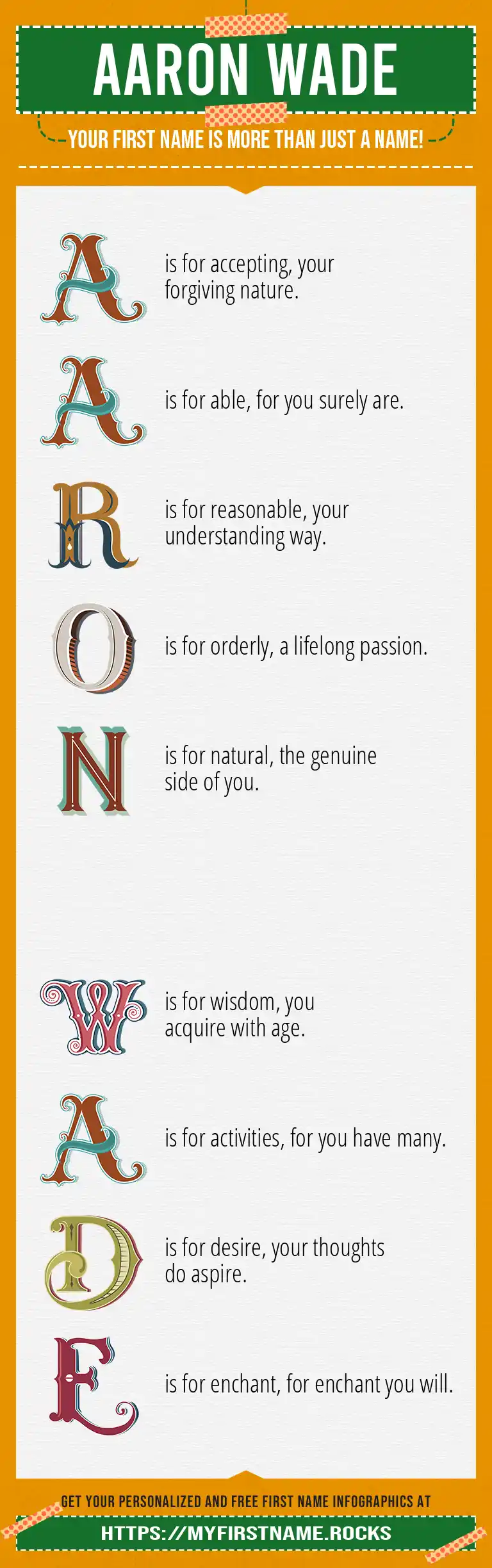 AARON WADE

YOUR FIRST NAME IS MORE THAN JUST A NAME!

A is for accepting, your forgiving nature.

A is for able, for you surely are.

R is for reasonable, your understanding way.

O is for orderly, a lifelong passion.

N is for natural, the genuine side of you.

W is for wisdom, you acquire with age.

A is for activities, for you have many.

D is for desire, your thoughts do aspire.

E is for enchant, for enchant you will.

GET YOUR PERSONALIZED AND FREE FIRST NAME INFOGRAPHICS AT

HTTPS://MYFIRSTNAME.ROCKS