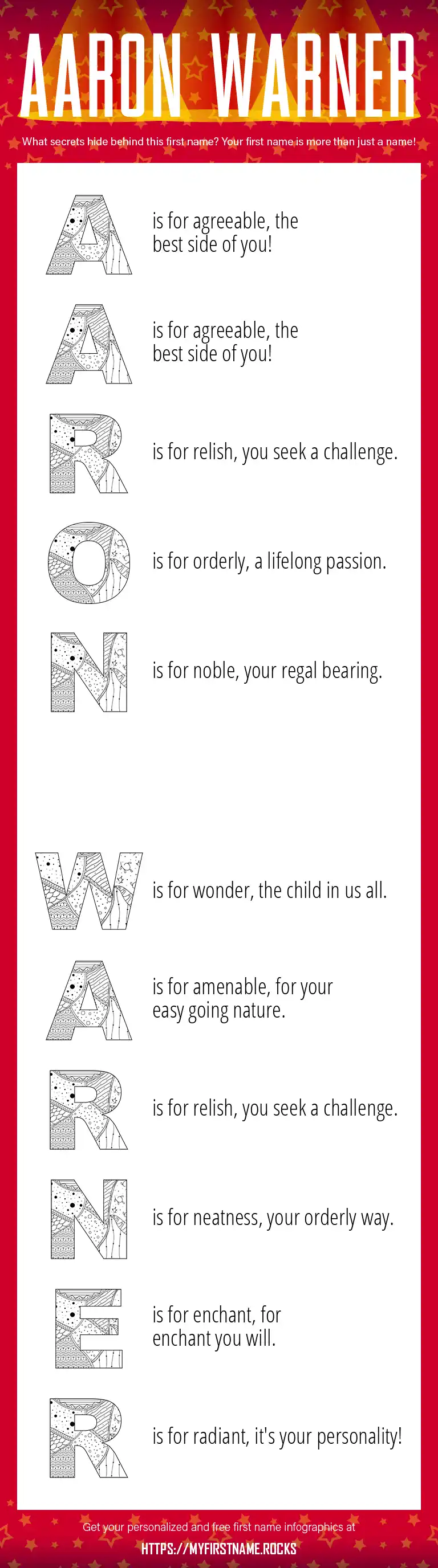 AARON WARNER

What secrets hide behind this first name? Your first name is more than just a name!

A is for agreeable, the best side of you!

A is for agreeable, the best side of you!

R is for relish, you seek a challenge.

O is for orderly, a lifelong passion.

N is for noble, your regal bearing.

W is for wonder, the child in us all.

A is for amenable, for your easy going nature.

R is for relish, you seek a challenge.

N is for neatness, your orderly way.

E is for enchant, for enchant you will.

R is for radiant, it's your personality!

Get your personalized and free first name infographics at

HTTPS://MYFIRSTNAME.ROCKS