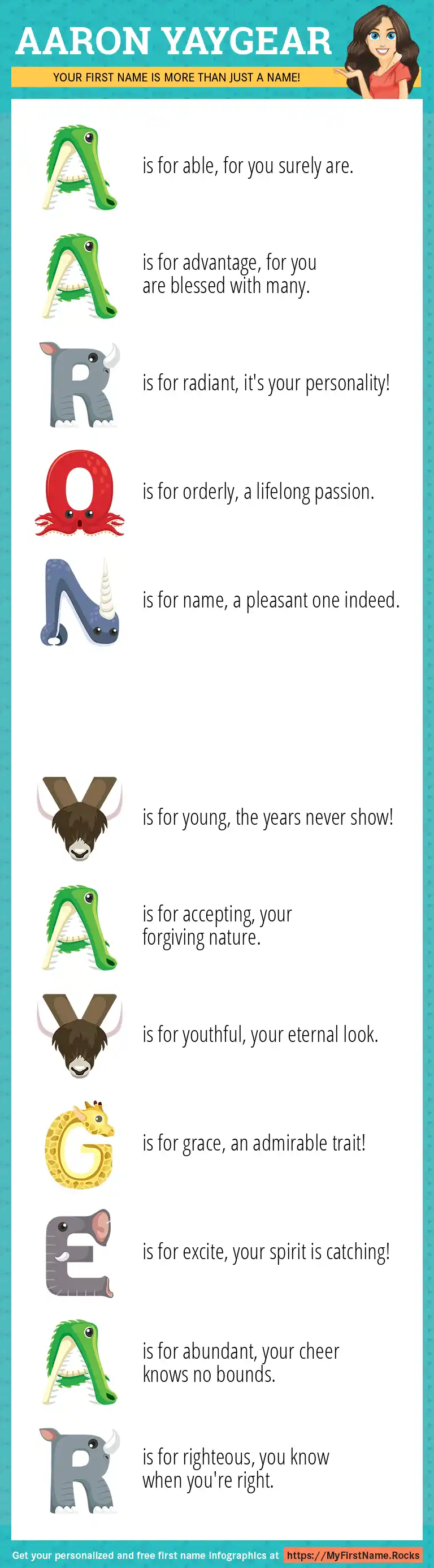 AARON YAYGEAR

YOUR FIRST NAME IS MORE THAN JUST A NAME!

A is for able, for you surely are.

A is for advantage, for you are blessed with many.

R is for radiant, it's your personality!

O is for orderly, a lifelong passion.

N is for name, a pleasant one indeed.

Y is for young, the years never show!

A is for accepting, your forgiving nature.

Y is for youthful, your eternal look.

G is for grace, an admirable trait!

E is for excite, your spirit is catching!

A is for abundant, your cheer knows no bounds.

R is for righteous, you know when you're right.

Get your personalized and free first name infographics at https://MyFirstName.Rocks