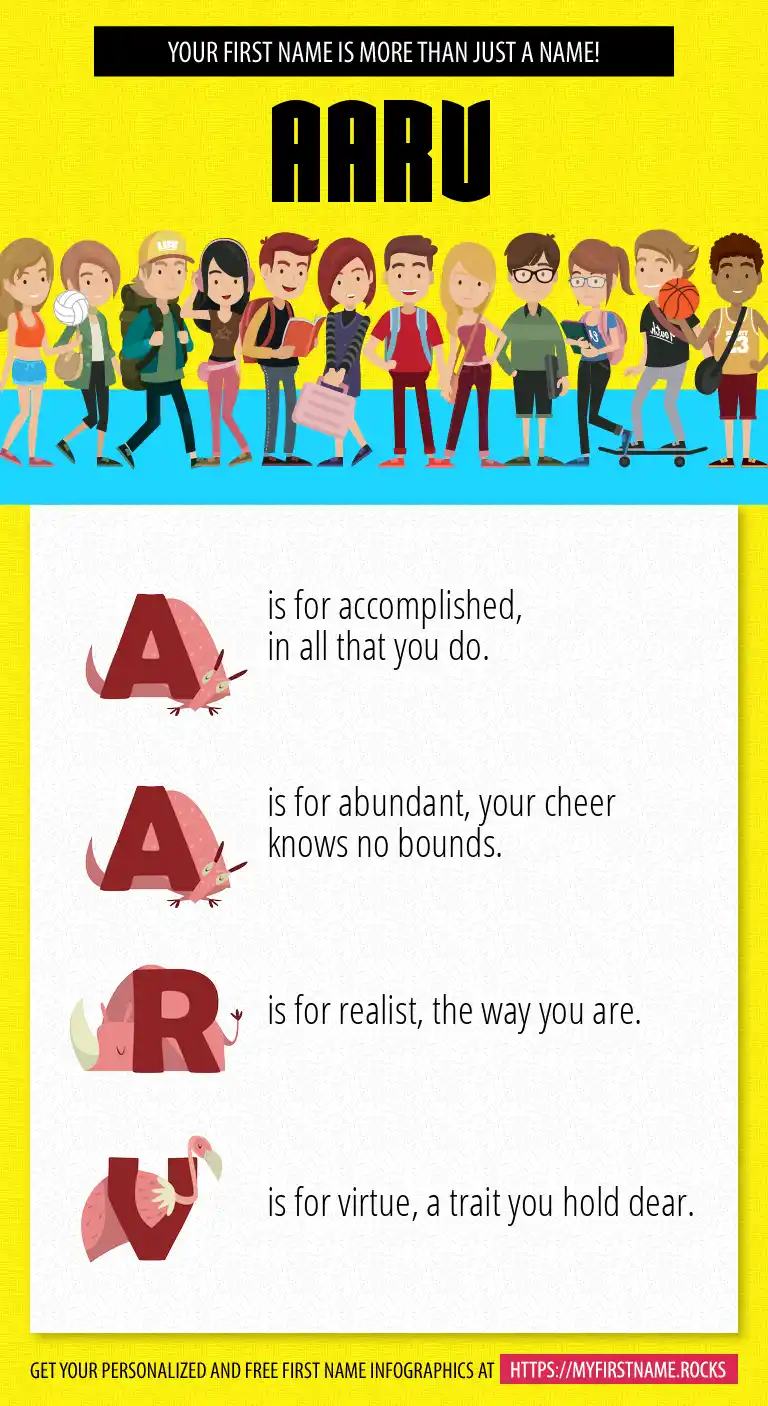 YOUR FIRST NAME IS MORE THAN JUST A NAME!

AARU

A is for accomplished, in all that you do.

A is for abundant, your cheer knows no bounds.

R is for realist, the way you are.

V is for virtue, a trait you hold dear.

GET YOUR PERSONALIZED AND FREE FIRST NAME INFOGRAPHICS AT HTTPS://MYFIRSTNAME.ROCKS