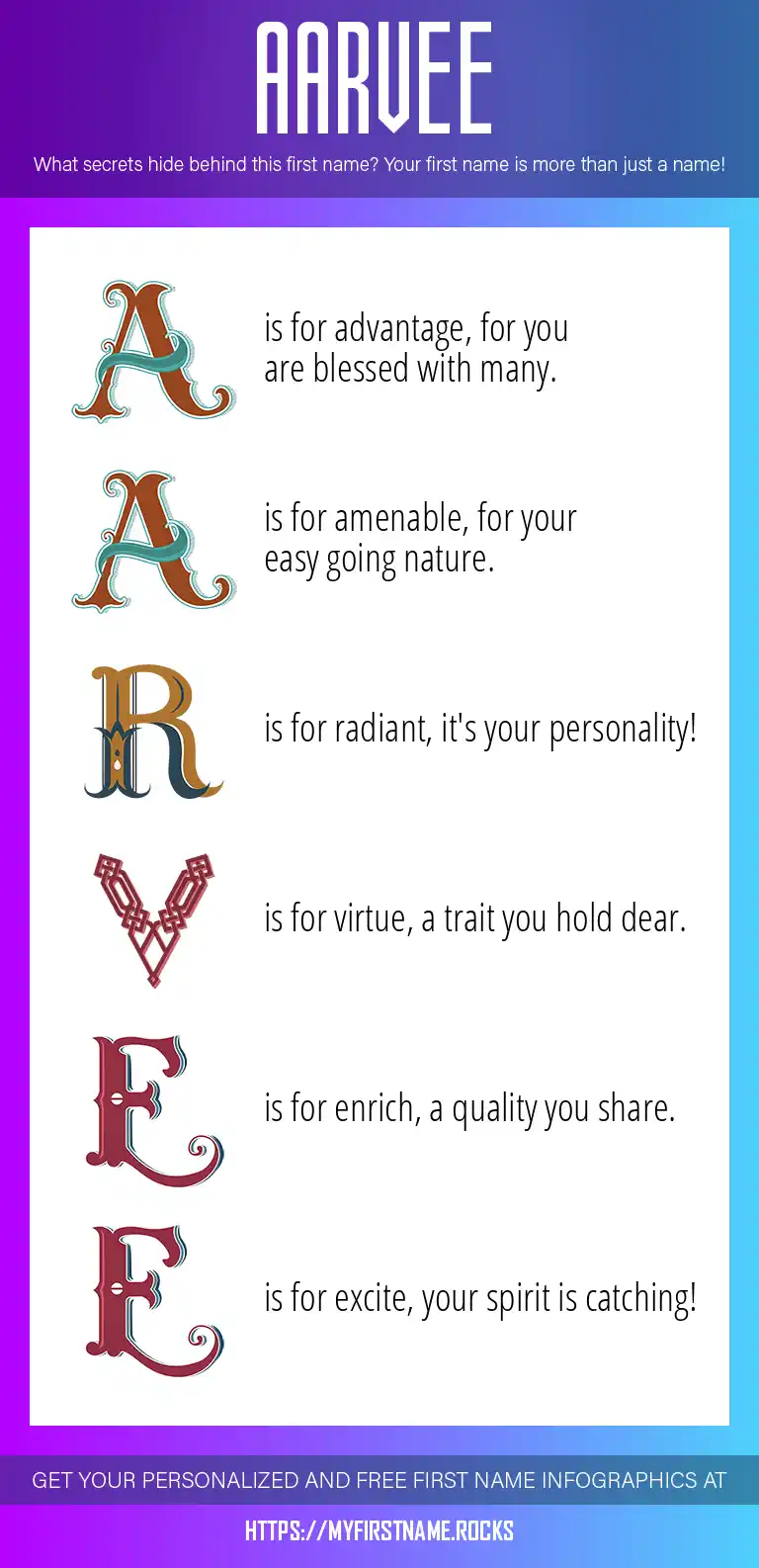 AARVEE

What secrets hide behind this first name? Your first name is more than just a name!

A is for advantage, for you are blessed with many.

A is for amenable, for your easy going nature.

R is for radiant, it's your personality!

V is for virtue, a trait you hold dear.

E is for enrich, a quality you share.

E is for excite, your spirit is catching!

GET YOUR PERSONALIZED AND FREE FIRST NAME INFOGRAPHICS AT

HTTPS://MYFIRSTNAME.ROCKS