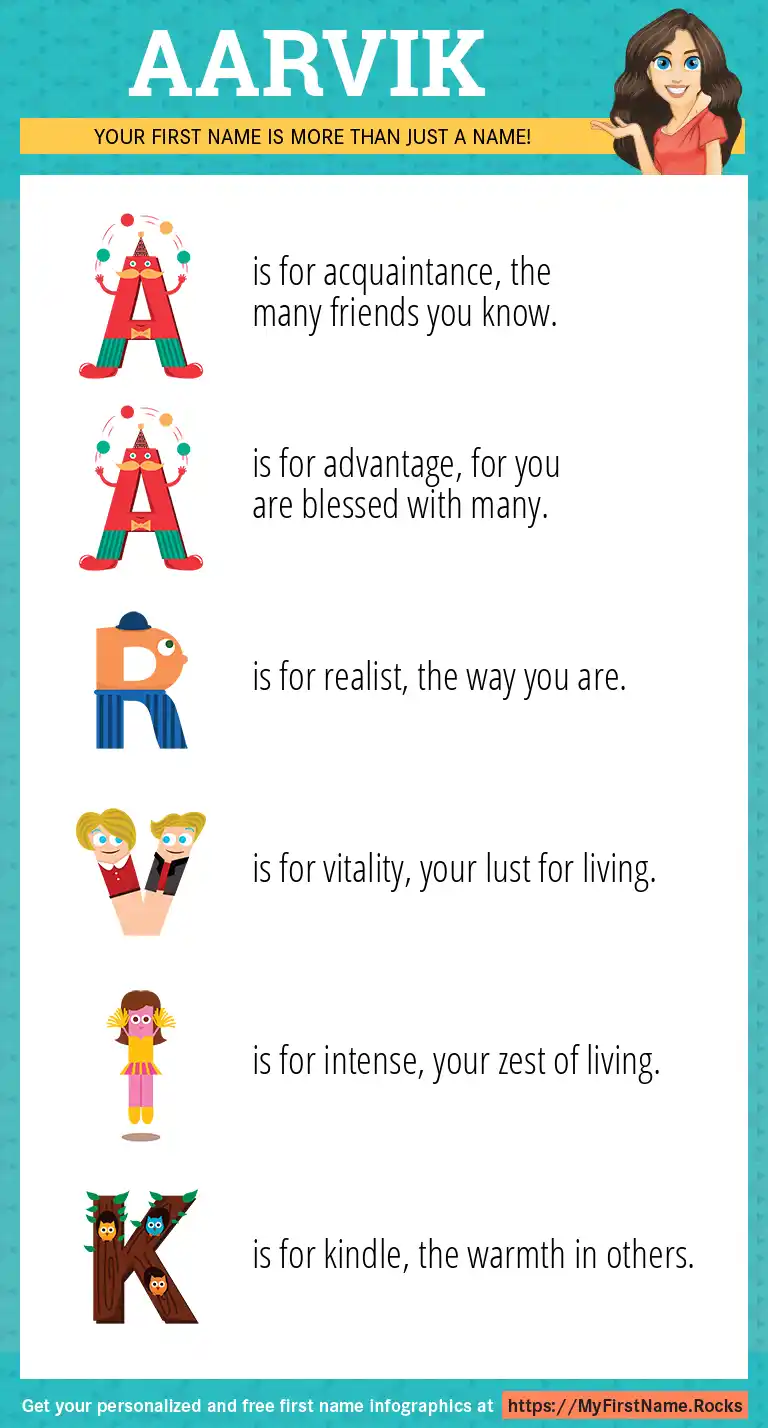 AARVIK

YOUR FIRST NAME IS MORE THAN JUST A NAME!

A is for acquaintance, the many friends you know.

A is for advantage, for you are blessed with many.

R is for realist, the way you are.

V is for vitality, your lust for living.

I is for intense, your zest of living.

K is for kindle, the warmth in others.

Get your personalized and free first name infographics at https://MyFirstName.Rocks