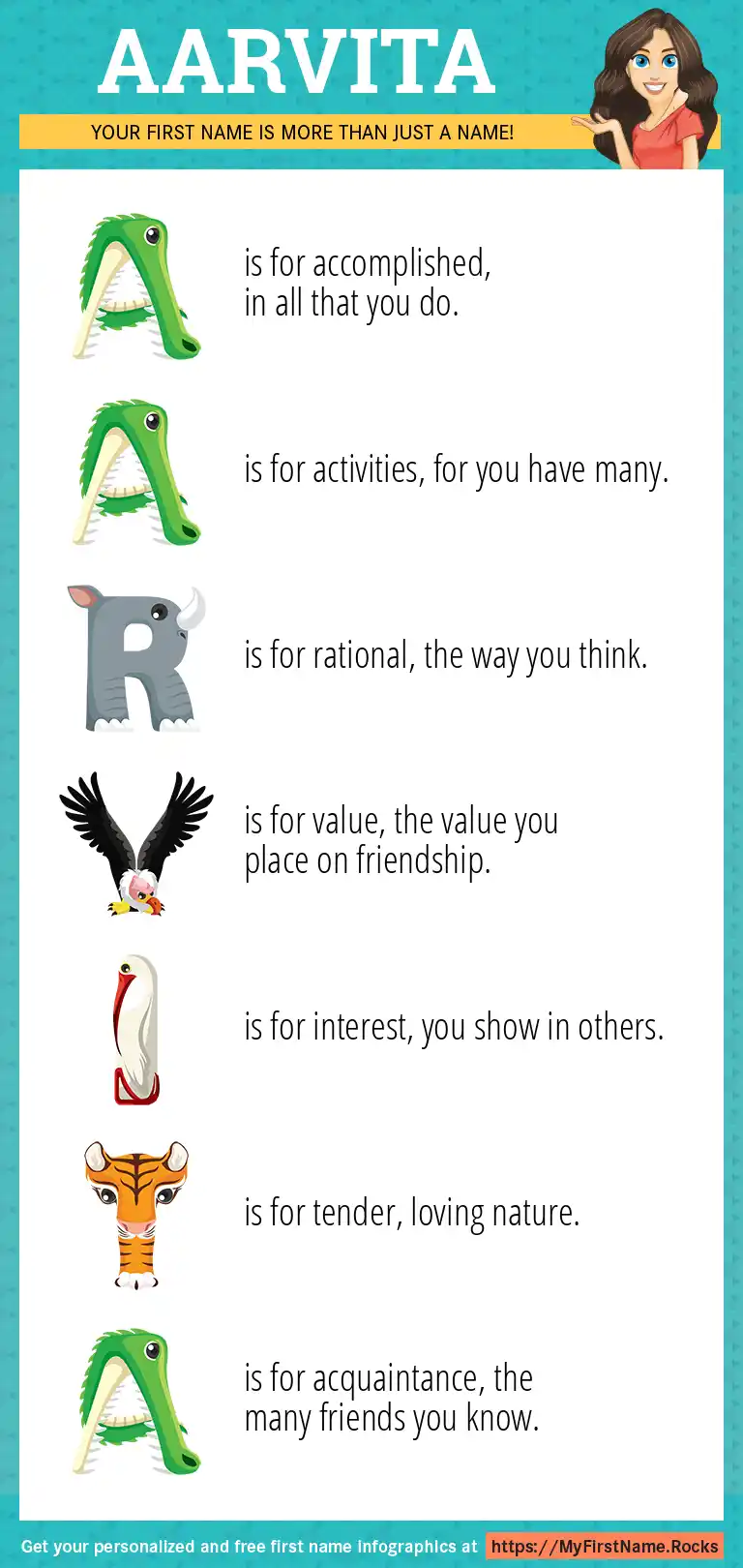 AARVITA

YOUR FIRST NAME IS MORE THAN JUST A NAME!

A is for accomplished, in all that you do.

A is for activities, for you have many.

R is for rational, the way you think.

V is for value, the value you place on friendship.

I is for interest, you show in others.

T is for tender, loving nature.

A is for acquaintance, the many friends you know.

Get your personalized and free first name infographics at https://MyFirstName.Rocks