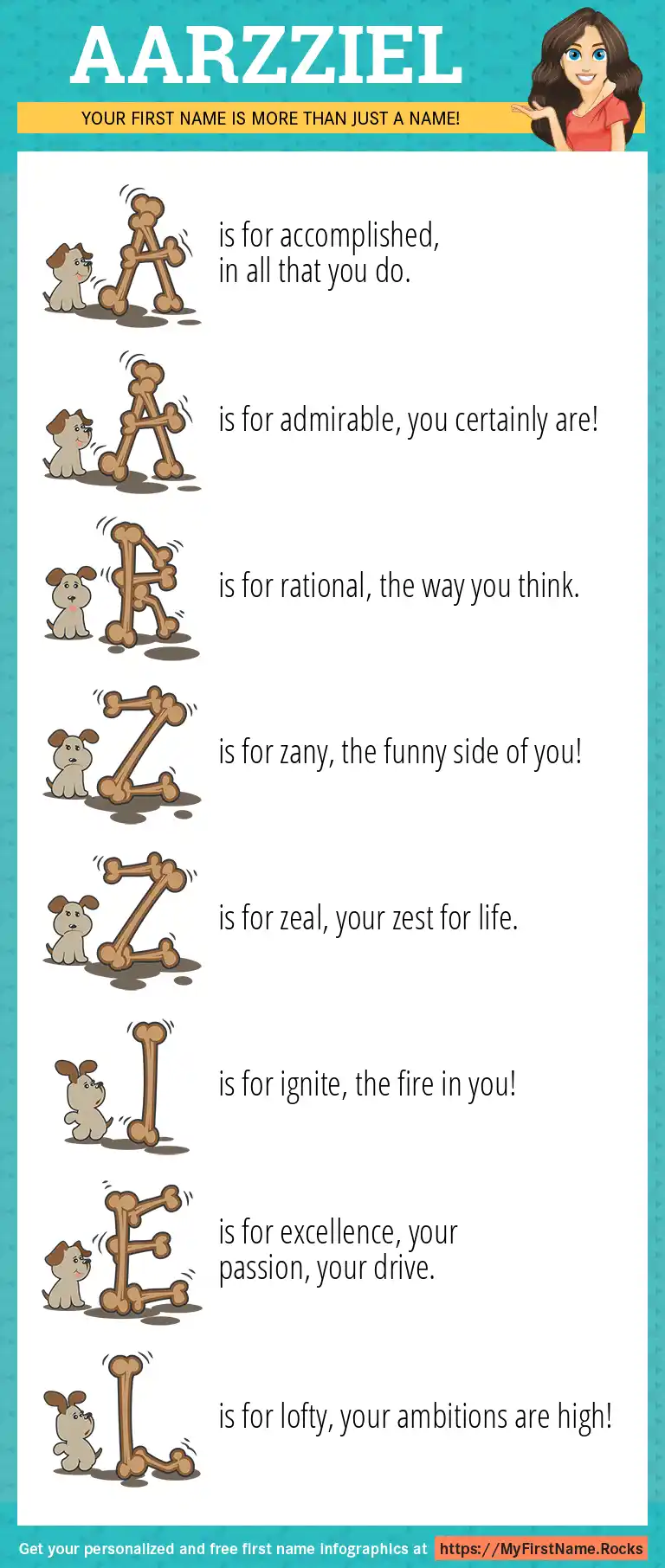 AARZZIEL

YOUR FIRST NAME IS MORE THAN JUST A NAME!

A is for accomplished, in all that you do.

A is for admirable, you certainly are!

R is for rational, the way you think.

Z is for zany, the funny side of you!

Z is for zeal, your zest for life.

I is for ignite, the fire in you!

E is for excellence, your passion, your drive.

L is for lofty, your ambitions are high!

Get your personalized and free first name infographics at https://MyFirstName.Rocks