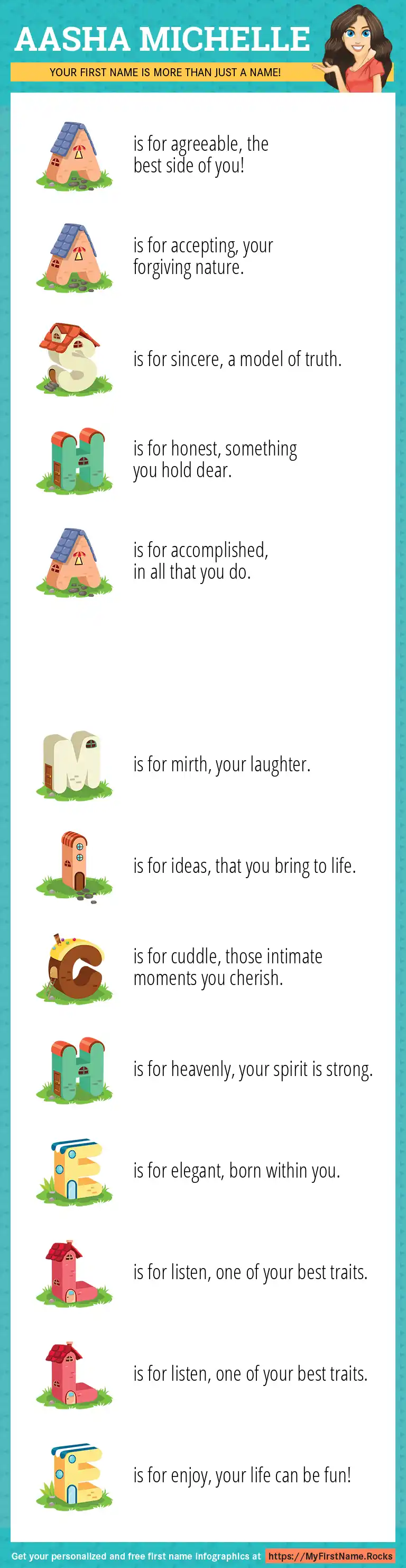 AASHA MICHELLE

YOUR FIRST NAME IS MORE THAN JUST A NAME!

A is for agreeable, the best side of you!

A is for accepting, your forgiving nature.

S is for sincere, a model of truth.

H is for honest, something you hold dear.

A is for accomplished, in all that you do.

M is for mirth, your laughter.

I is for ideas, that you bring to life.

C is for cuddle, those intimate moments you cherish.

H is for heavenly, your spirit is strong.

E is for elegant, born within you.

L is for listen, one of your best traits.

L is for listen, one of your best traits.

E is for enjoy, your life can be fun!

Get your personalized and free first name infographics at https://MyFirstName.Rocks