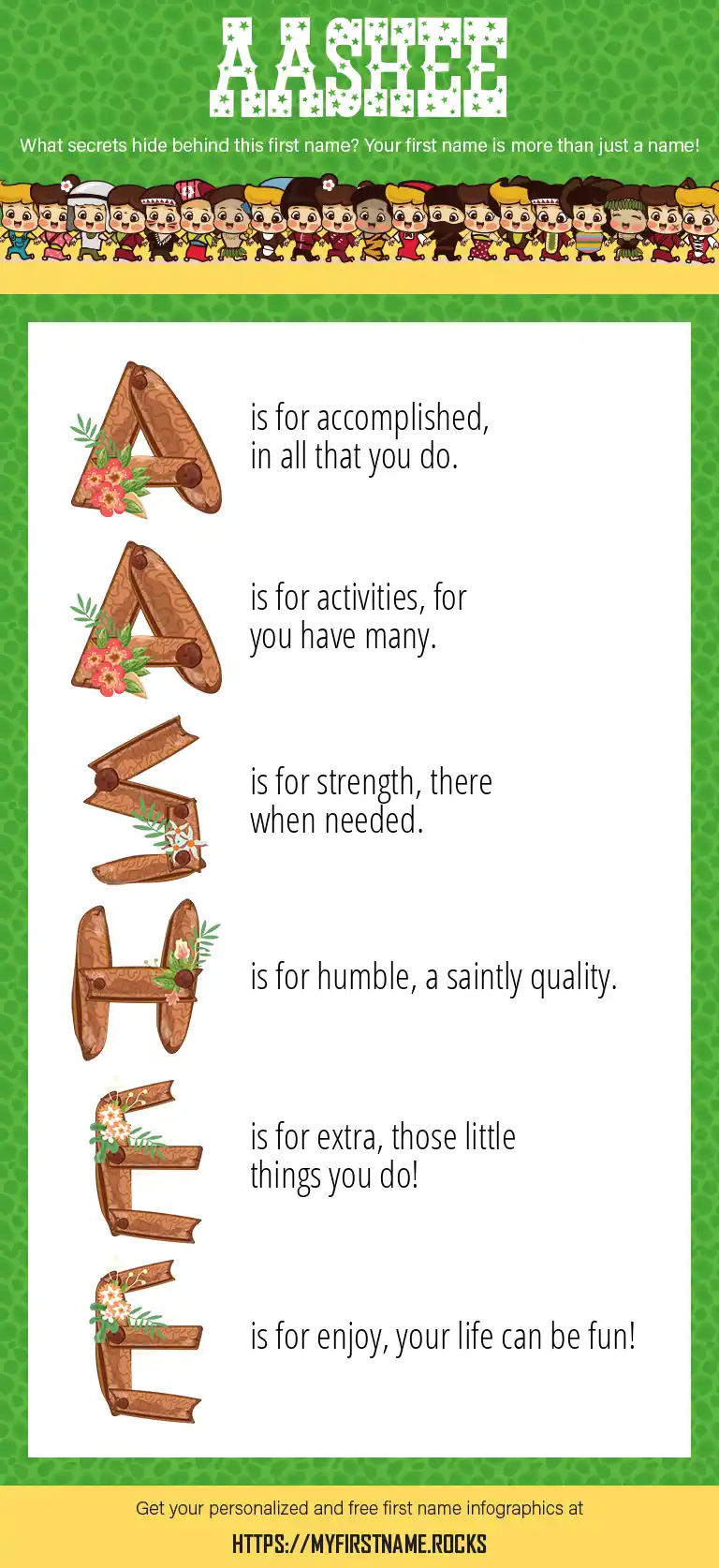 AASHEE

What secrets hide behind this first name? Your first name is more than just a name!

A is for accomplished, in all that you do.

A is for activities, for you have many.

S is for strength, there when needed.

H is for humble, a saintly quality.

E is for extra, those little things you do!

E is for enjoy, your life can be fun!

Get your personalized and free first name infographics at

HTTPS://MYFIRSTNAME.ROCKS