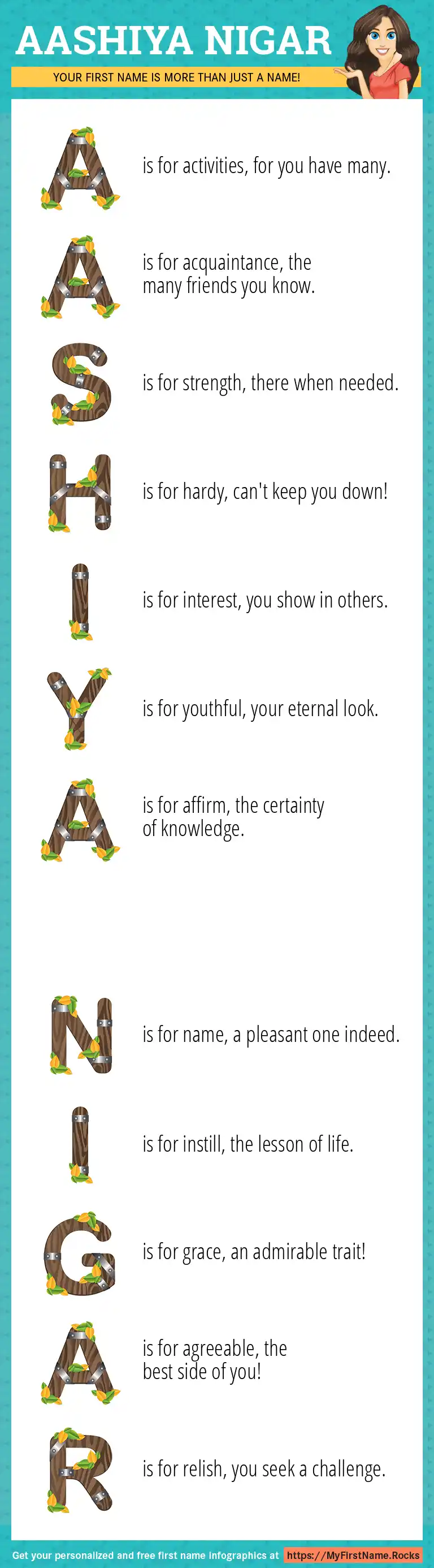 AASHIYA NIGAR
YOUR FIRST NAME IS MORE THAN JUST A NAME!

A is for activities, for you have many.

A is for acquaintance, the many friends you know.

S is for strength, there when needed.

H is for hardy, can't keep you down!

I is for interest, you show in others.

Y is for youthful, your eternal look.

A is for affirm, the certainty of knowledge.

N is for name, a pleasant one indeed.

I is for instill, the lesson of life.

G is for grace, an admirable trait!

A is for agreeable, the best side of you!

R is for relish, you seek a challenge.

Get your personalized and free first name infographics at https://MyFirstName.Rocks