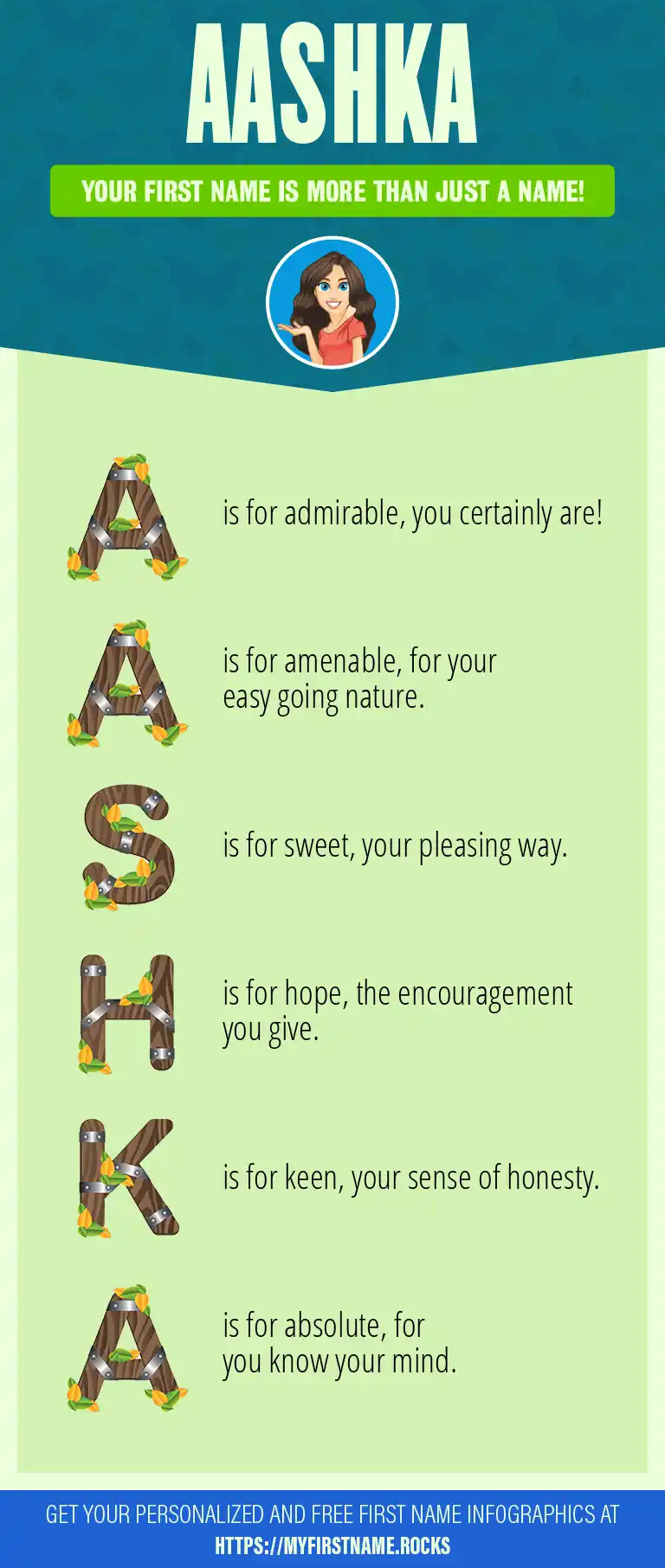 AASHKA

YOUR FIRST NAME IS MORE THAN JUST A NAME!

A is for admirable, you certainly are!

A is for amenable, for your easy going nature.

S is for sweet, your pleasing way.

H is for hope, the encouragement you give.

K is for keen, your sense of honesty.

A is for absolute, for you know your mind.

GET YOUR PERSONALIZED AND FREE FIRST NAME INFOGRAPHICS AT HTTPS://MYFIRSTNAME.ROCKS