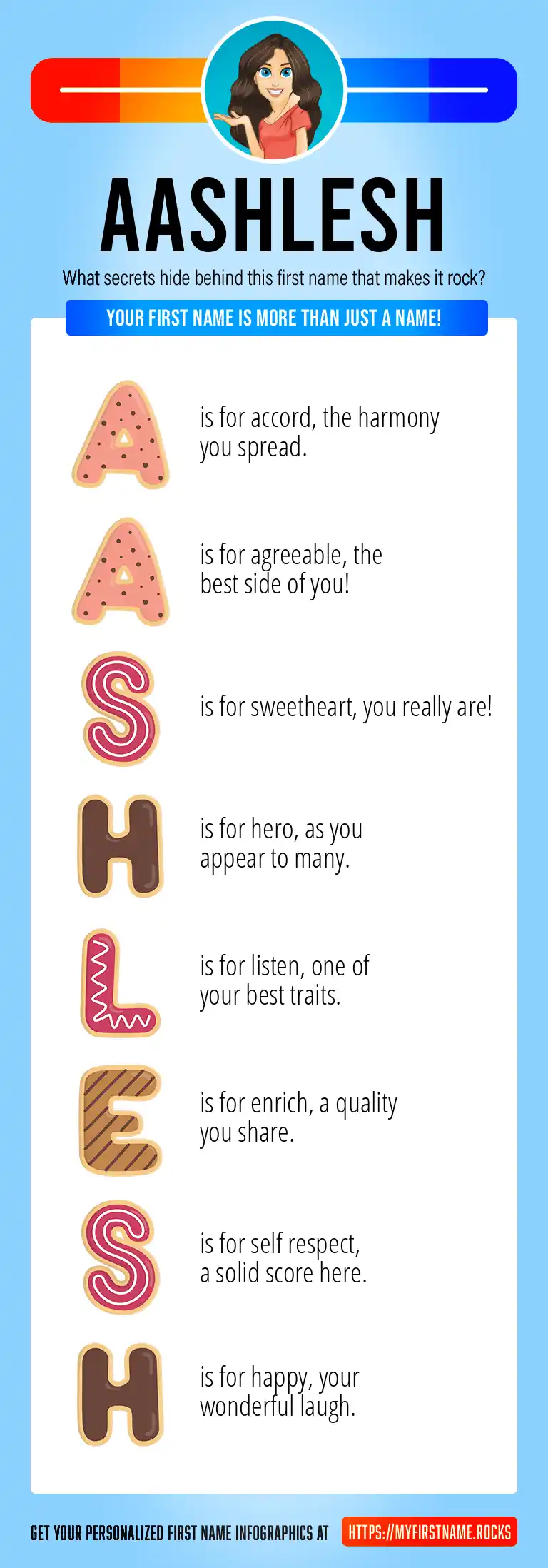 AASHLESH

What secrets hide behind this first name that makes it rock?

YOUR FIRST NAME IS MORE THAN JUST A NAME!

A is for accord, the harmony you spread.

A is for agreeable, the best side of you!

S is for sweetheart, you really are!

H is for hero, as you appear to many.

L is for listen, one of your best traits.

E is for enrich, a quality you share.

S is for self respect, a solid score here.

H is for happy, your wonderful laugh.

GET YOUR PERSONALIZED FIRST NAME INFOGRAPHICS AT HTTPS://MYFIRSTNAME.ROCKS