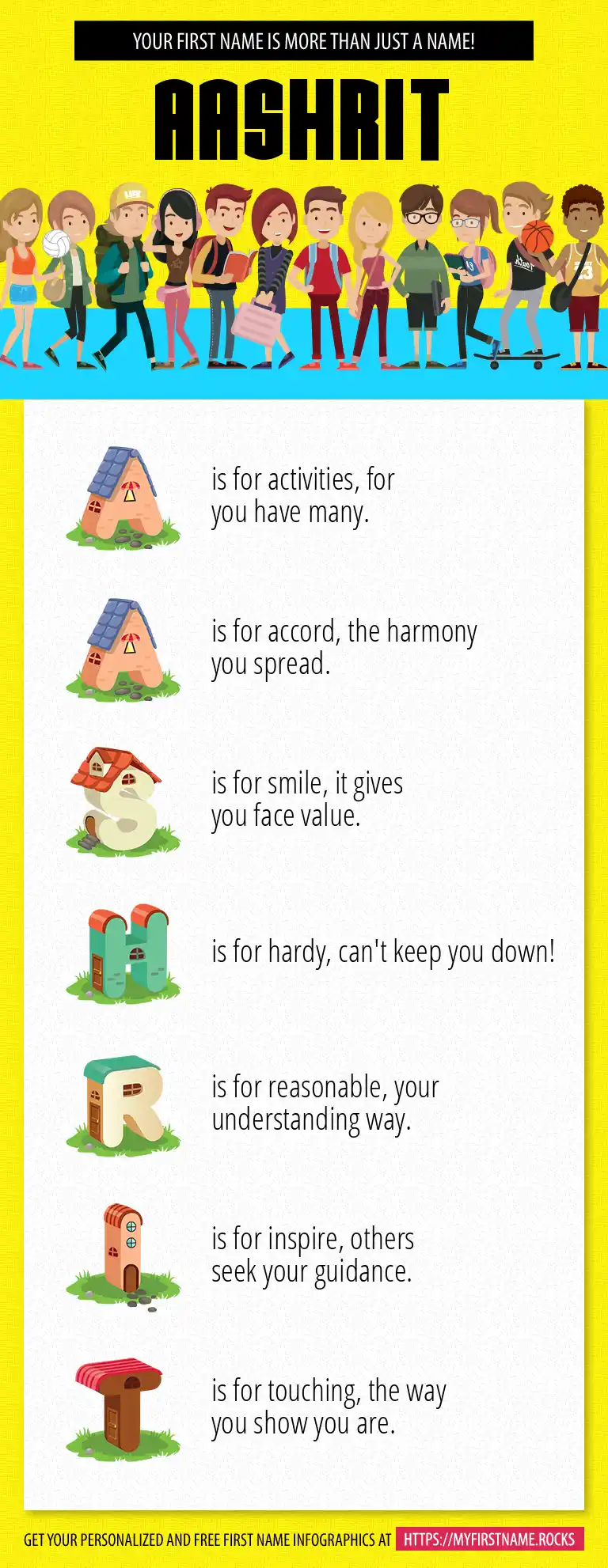 YOUR FIRST NAME IS MORE THAN JUST A NAME!

AASHRIT

A is for activities, for you have many.

A is for accord, the harmony you spread.

S is for smile, it gives you face value.

H is for hardy, can't keep you down!

R is for reasonable, your understanding way.

I is for inspire, others seek your guidance.

T is for touching, the way you show you are.

GET YOUR PERSONALIZED AND FREE FIRST NAME INFOGRAPHICS AT HTTPS://MYFIRSTNAME.ROCKS