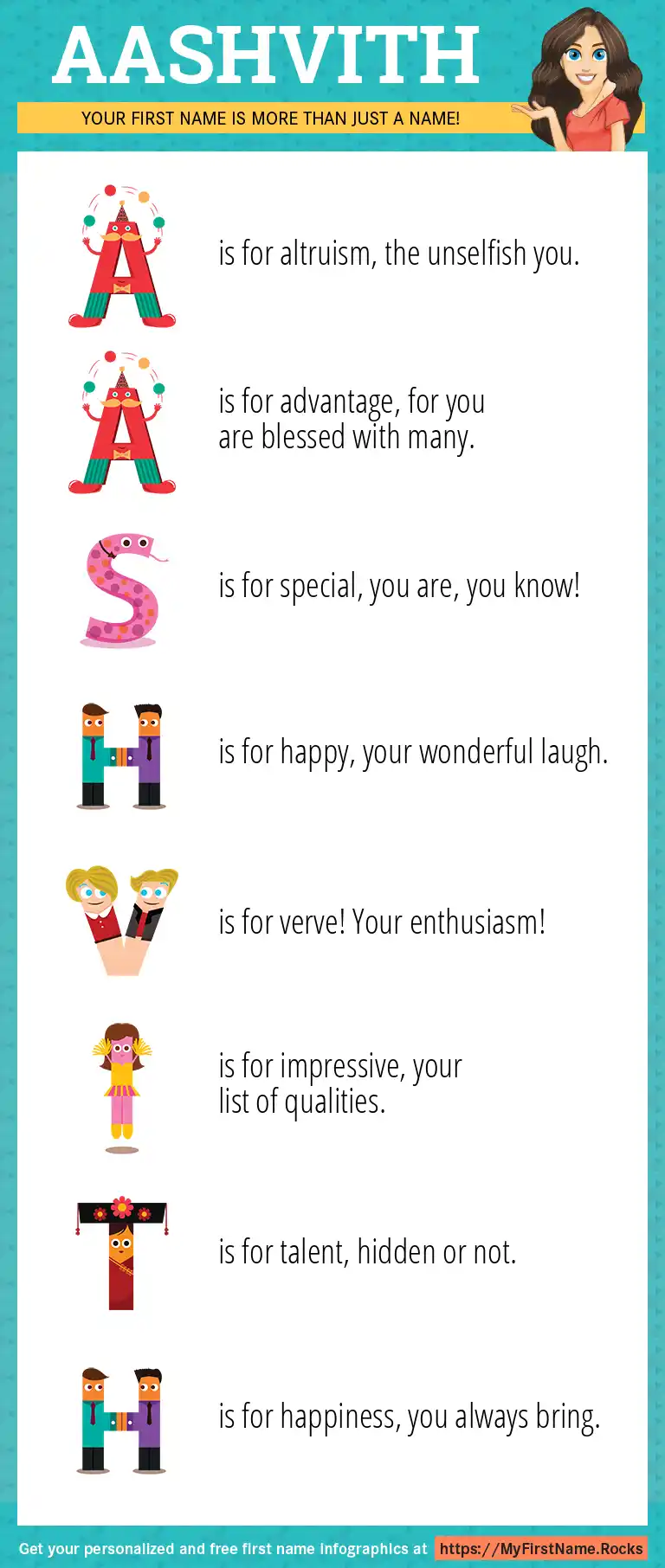 AASHVITH

YOUR FIRST NAME IS MORE THAN JUST A NAME!

A is for altruism, the unselfish you.

A is for advantage, for you are blessed with many.

S is for special, you are, you know!

H is for happy, your wonderful laugh.

V is for verve! Your enthusiasm!

I is for impressive, your list of qualities.

T is for talent, hidden or not.

H is for happiness, you always bring.

Get your personalized and free first name infographics at https://MyFirstName.Rocks