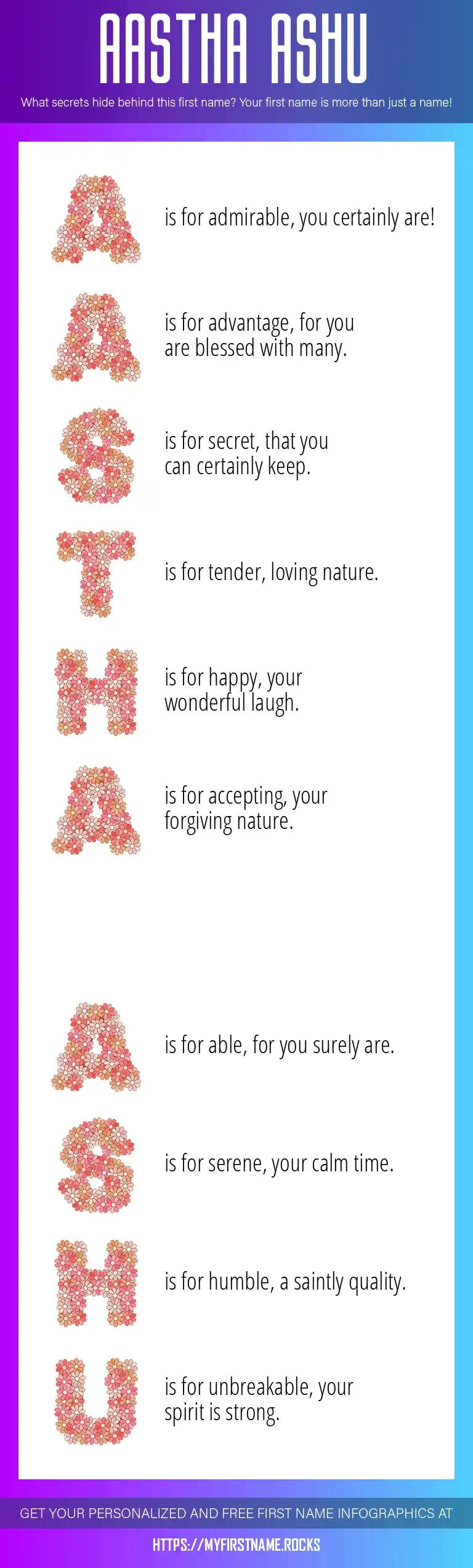 AASTHA ASHU

What secrets hide behind this first name? Your first name is more than just a name!

A is for admirable, you certainly are!

A is for advantage, for you are blessed with many.

S is for secret, that you can certainly keep.

T is for tender, loving nature.

H is for happy, your wonderful laugh.

A is for accepting, your forgiving nature.

A is for able, for you surely are.

S is for serene, your calm time.

H is for humble, a saintly quality.

U is for unbreakable, your spirit is strong.

GET YOUR PERSONALIZED AND FREE FIRST NAME INFOGRAPHICS AT

HTTPS://MYFIRSTNAME.ROCKS