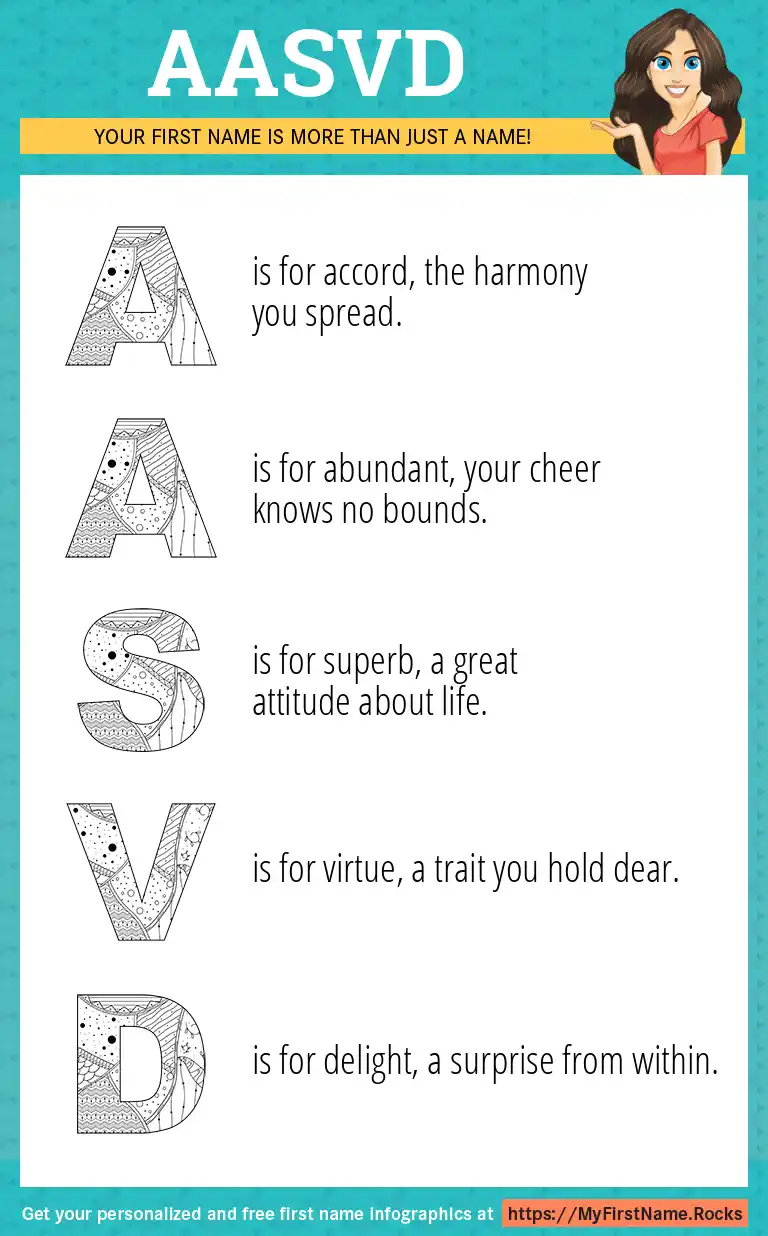 AASVD

YOUR FIRST NAME IS MORE THAN JUST A NAME!

A is for accord, the harmony you spread.

A is for abundant, your cheer knows no bounds.

S is for superb, a great attitude about life.

V is for virtue, a trait you hold dear.

D is for delight, a surprise from within.

Get your personalized and free first name infographics at https://MyFirstName.Rocks