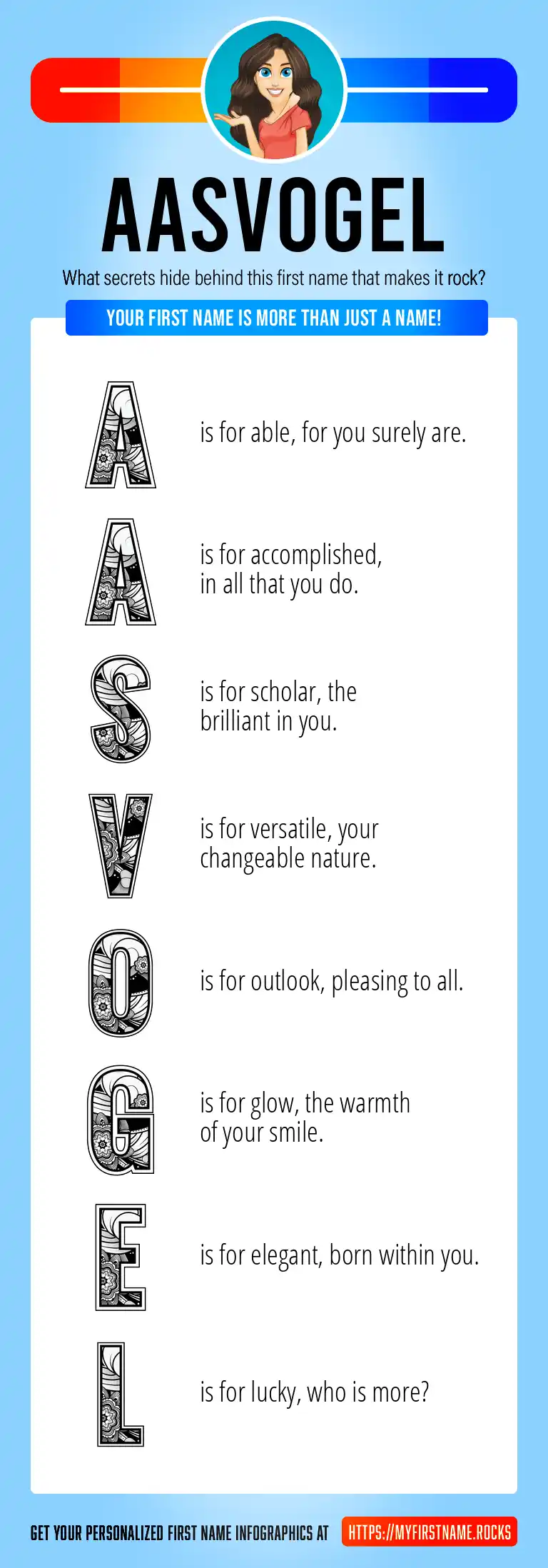 AASVOGEL

What secrets hide behind this first name that makes it rock?

YOUR FIRST NAME IS MORE THAN JUST A NAME!

A is for able, for you surely are.

A is for accomplished, in all that you do.

S is for scholar, the brilliant in you.

V is for versatile, your changeable nature.

O is for outlook, pleasing to all.

G is for glow, the warmth of your smile.

E is for elegant, born within you.

L is for lucky, who is more?

GET YOUR PERSONALIZED FIRST NAME INFOGRAPHICS AT HTTPS://MYFIRSTNAME.ROCKS