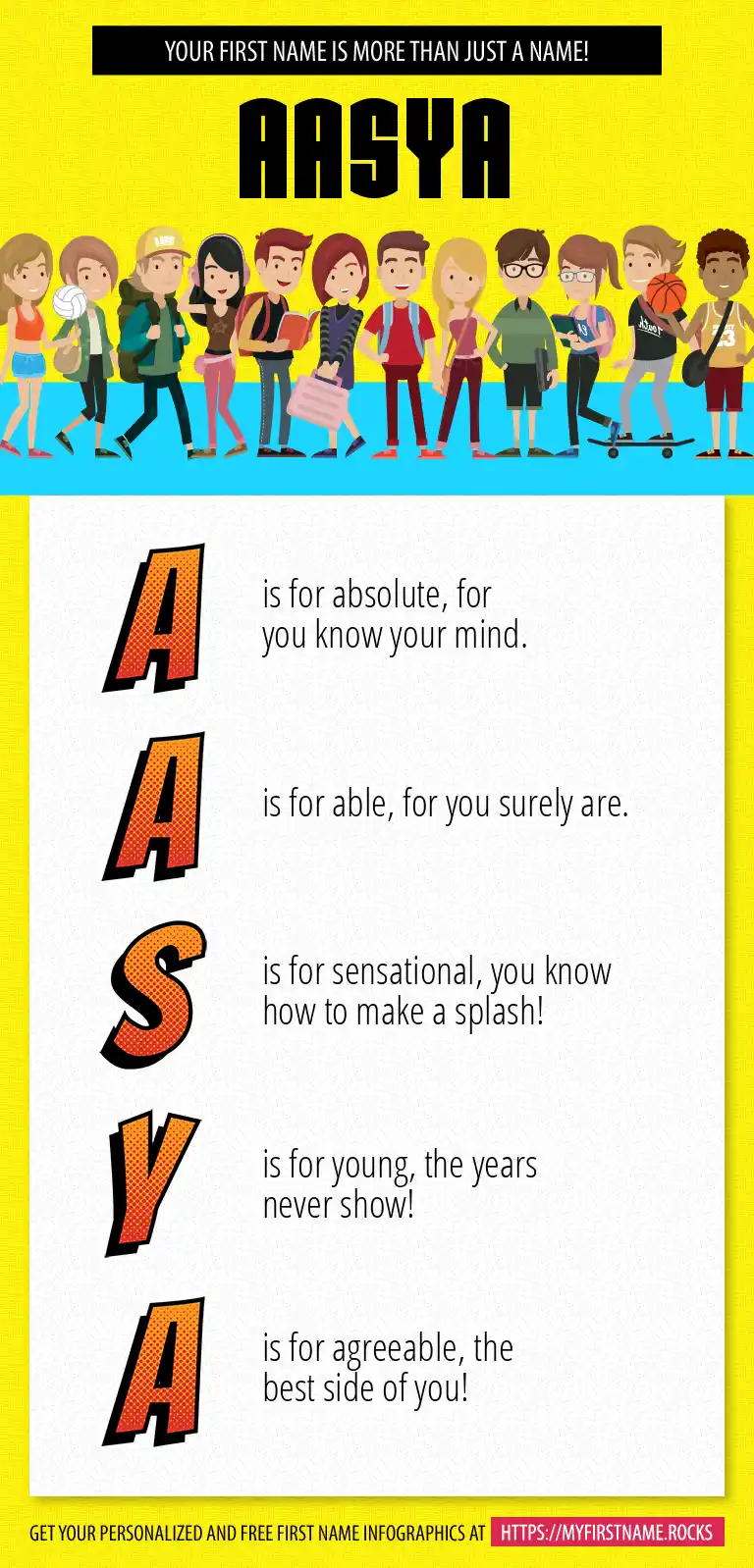 YOUR FIRST NAME IS MORE THAN JUST A NAME!

AASYA

A is for absolute, for you know your mind.

A is for able, for you surely are.

S is for sensational, you know how to make a splash!

Y is for young, the years never show!

A is for agreeable, the best side of you!

GET YOUR PERSONALIZED AND FREE FIRST NAME INFOGRAPHICS AT HTTPS://MYFIRSTNAME.ROCKS