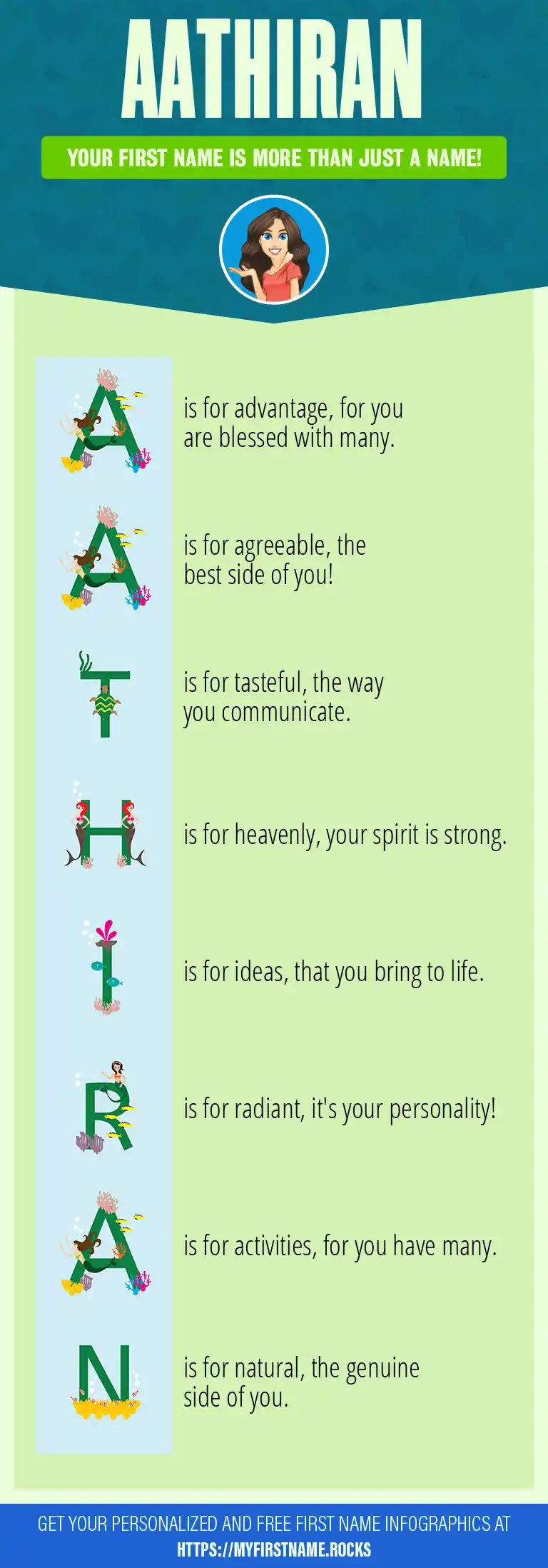 AATHIRAN

YOUR FIRST NAME IS MORE THAN JUST A NAME!

A is for advantage, for you are blessed with many.

A is for agreeable, the best side of you!

T is for tasteful, the way you communicate.

H is for heavenly, your spirit is strong.

I is for ideas, that you bring to life.

R is for radiant, it's your personality!

A is for activities, for you have many.

N is for natural, the genuine side of you.

GET YOUR PERSONALIZED AND FREE FIRST NAME INFOGRAPHICS AT HTTPS://MYFIRSTNAME.ROCKS